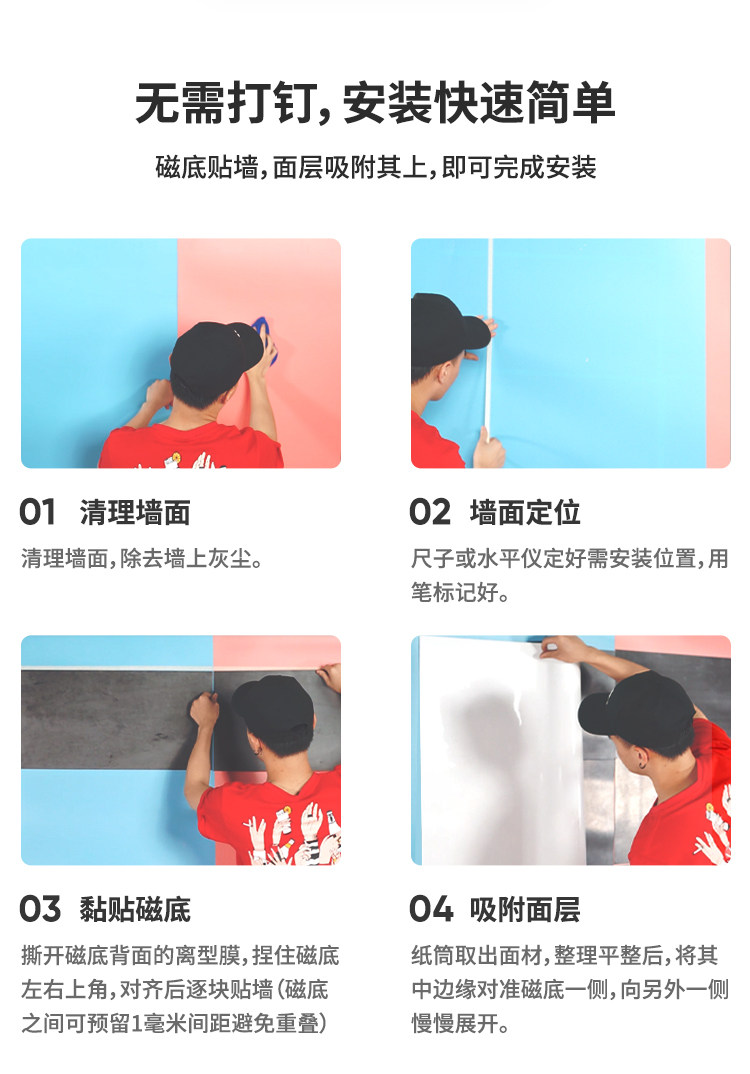 无需打钉,安装快速简单

磁底贴墙,面层吸附其上,即可完成安装

01 清理墙面

清理墙面,除去墙上灰尘。

02 墙面定位

尺子或水平仪定好需安装位置,用笔标记好。

03 黏贴磁底

撕开磁底背面的离型膜,捏住磁底左右上角,对齐后逐块贴墙(磁底之间可预留1毫米间距避免重叠)

04 吸附面层

纸筒取出面材,整理平整后,将其中边缘对准磁底一侧,向另外一侧慢慢展开。