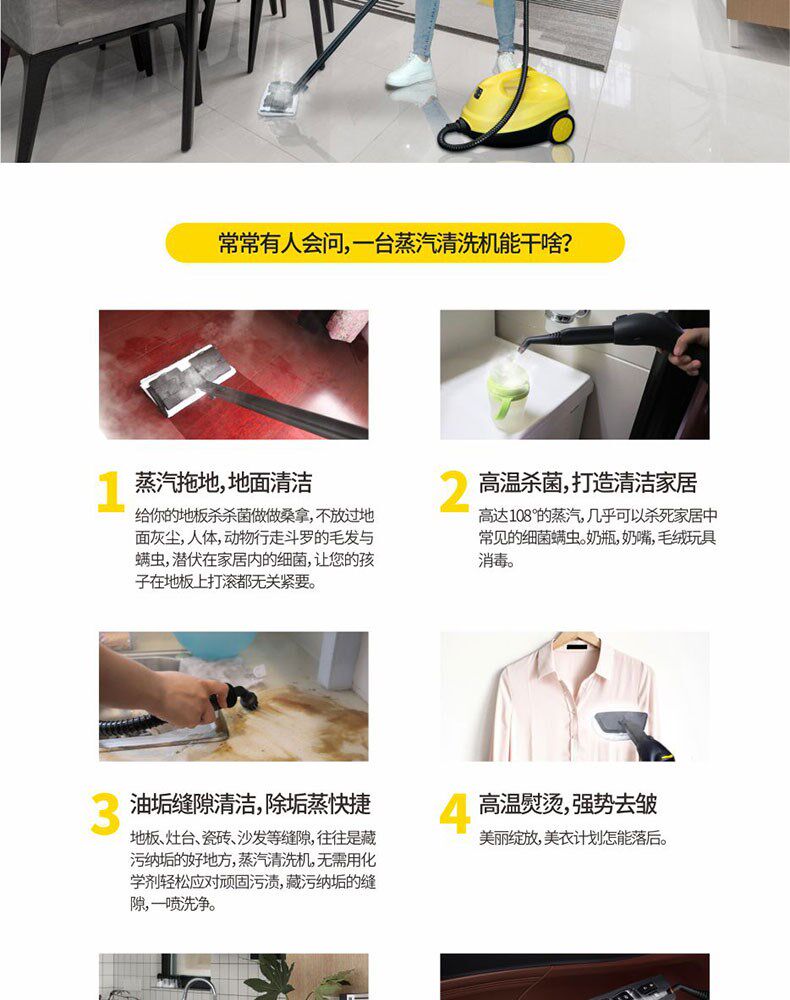 常常有人会问，一台蒸汽清洗机能干啥？

1 蒸汽拖地，地面清洁

给你的地板杀杀菌做做桑拿，不放过地面灰尘，人体，动物行走斗罗的毛发与螨虫，潜伏在家居内的细菌，让您的孩子在地板上打滚都无关紧要。

2 高温杀菌，打造清洁家居

高达108°的蒸汽，几乎可以杀死家居中常见的细菌螨虫。奶瓶，奶嘴，毛绒玩具消毒。

3 油垢缝隙清洁，除垢蒸快捷

地板、灶台、瓷砖、沙发等缝隙，往往是藏污纳垢的好地方，蒸汽清洗机，无需用化学剂轻松应对顽固污渍，藏污纳垢的缝隙，一喷洗净。

4 高温熨烫，强势去皱

美丽绽放，美衣计划怎能落后。