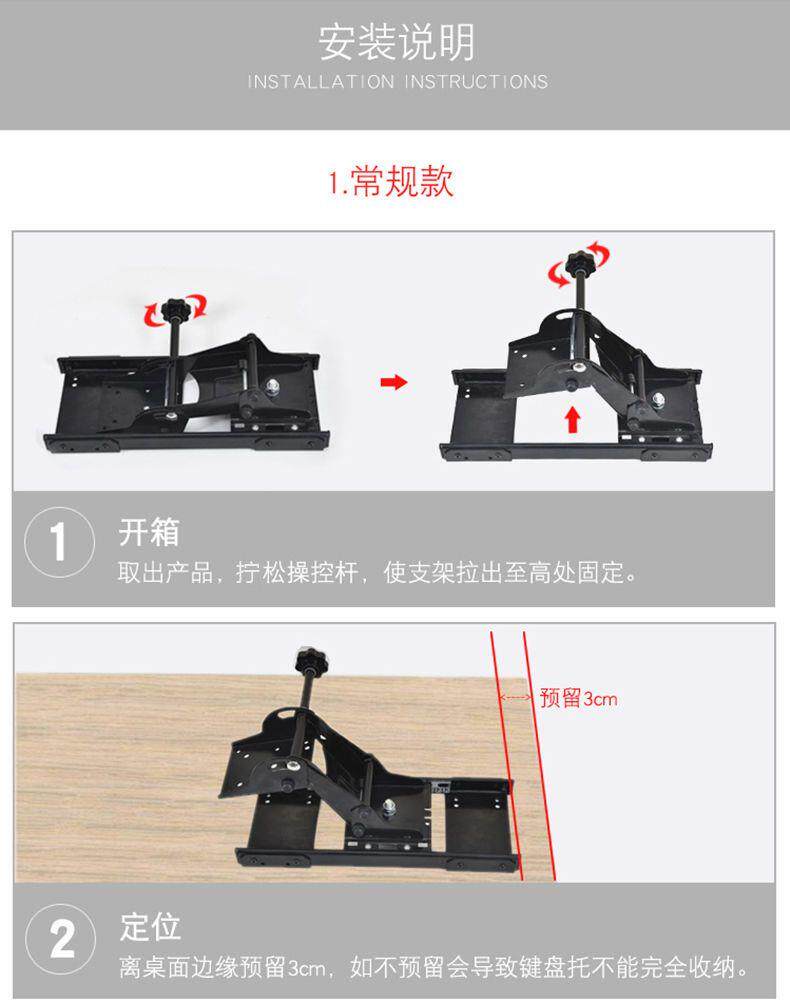 安装说明
INSTALLATION INSTRUCTIONS

1.常规款

1
开箱
取出产品，拧松操控杆，使支架拉出至高处固定。

预留3cm

2
定位
离桌面边缘预留3cm，如不预留会导致键盘托不能完全收纳。