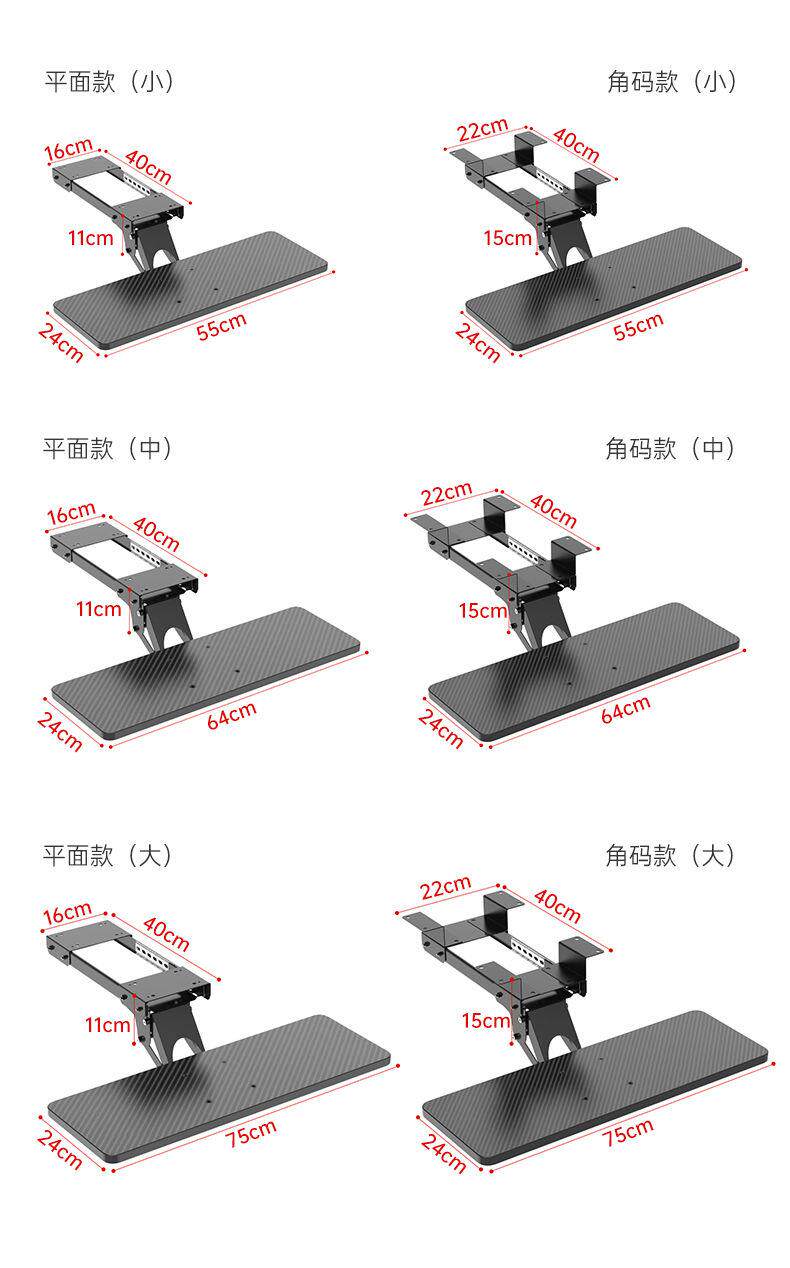 平面款（小）

16cm
40cm
11cm
24cm
55cm

角码款（小）

22cm
40cm
15cm
24cm
55cm

平面款（中）

16cm
40cm
11cm
24cm
64cm

角码款（中）

22cm
40cm
15cm
24cm
64cm

平面款（大）

16cm
40cm
11cm
24cm
75cm

角码款（大）

22cm
40cm
15cm
24cm
75cm