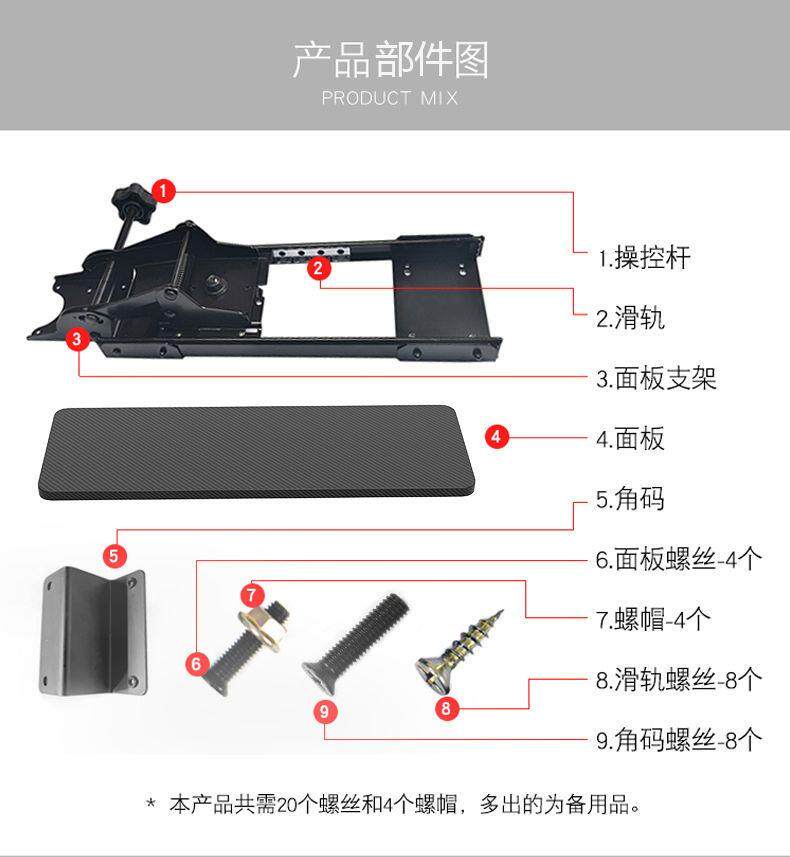 产品部件图
PRODUCT MIX

1
2
3
4
5
6
7
8
9

1.操控杆
2.滑轨
3.面板支架
4.面板
5.角码
6.面板螺丝-4个
7.螺帽-4个
8.滑轨螺丝-8个
9.角码螺丝-8个

* 本产品共需20个螺丝和4个螺帽，多出的为备用品。