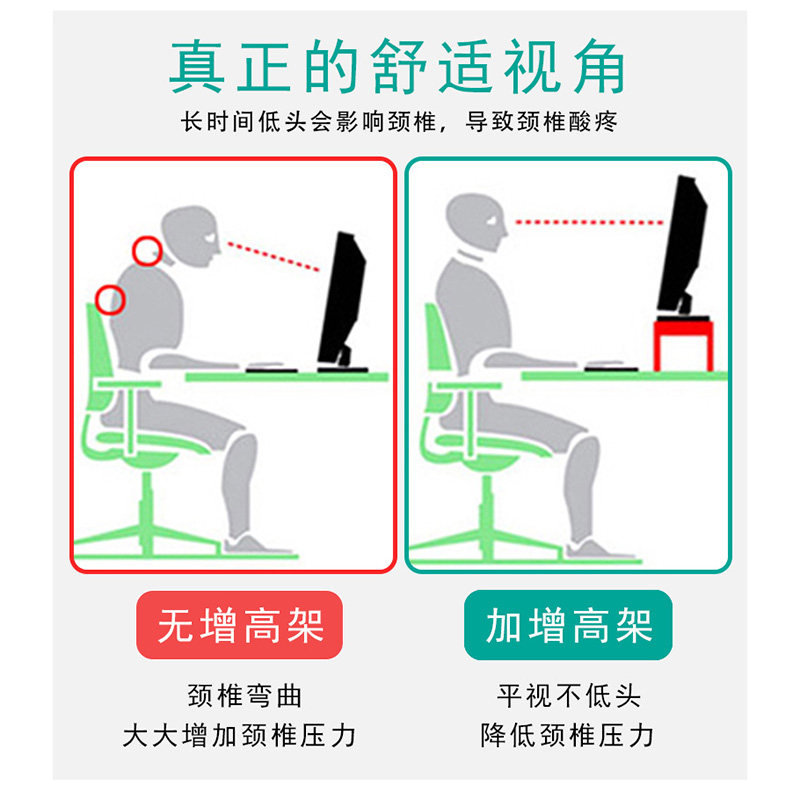 真正的舒适视角

长时间低头会影响颈椎，导致颈椎酸疼

无增高架

颈椎弯曲
大大增加颈椎压力

加增高架

平视不低头
降低颈椎压力