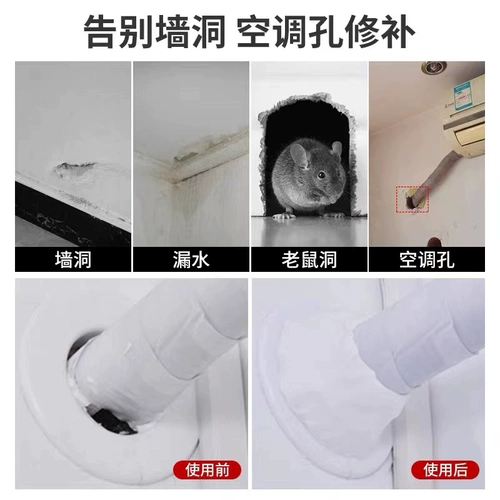 告别墙洞 空调孔修补

墙洞

漏水

老鼠洞

空调孔

使用前

使用后