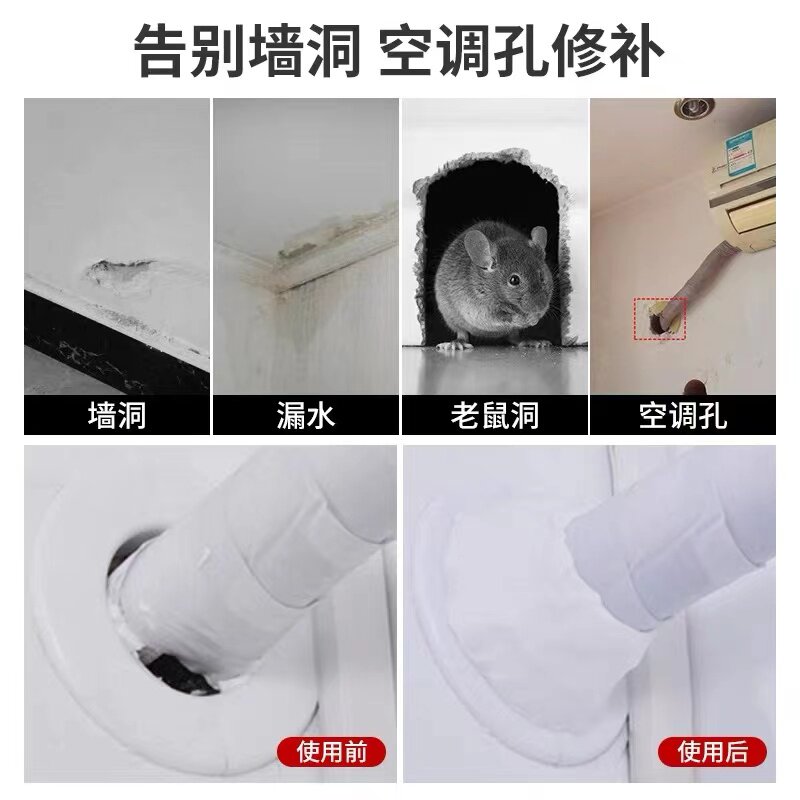 告别墙洞 空调孔修补

墙洞

漏水

老鼠洞

空调孔

使用前

使用后