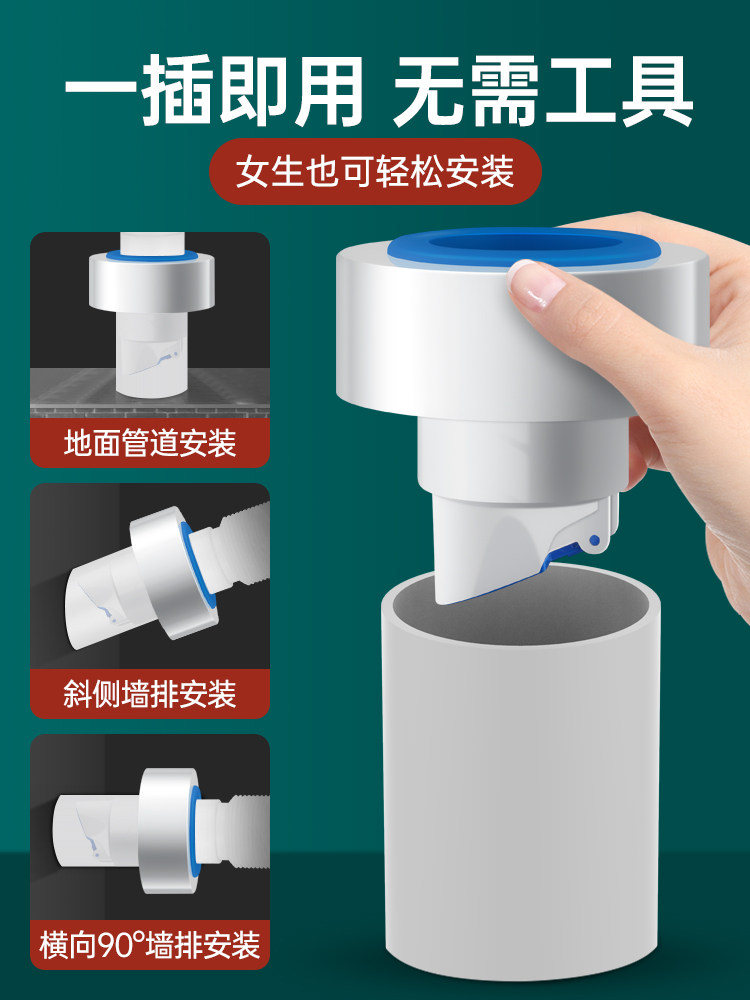 一插即用 无需工具

女生也可轻松安装

地面管道安装

斜侧墙排安装

横向90°墙排安装