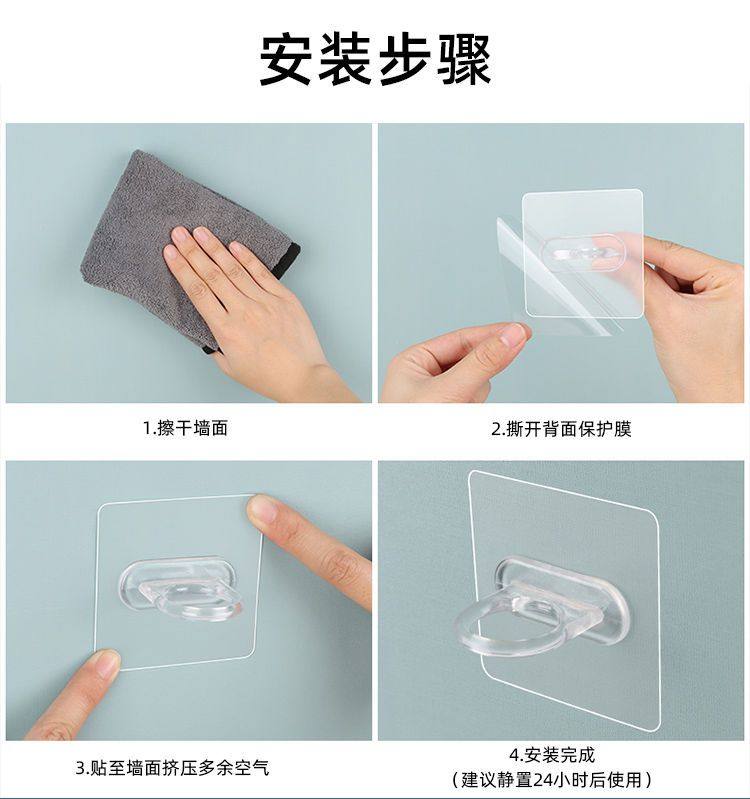 安装步骤

1.擦干墙面

2.撕开背面保护膜

3.贴至墙面挤压多余空气

4.安装完成
（建议静置24小时后使用）