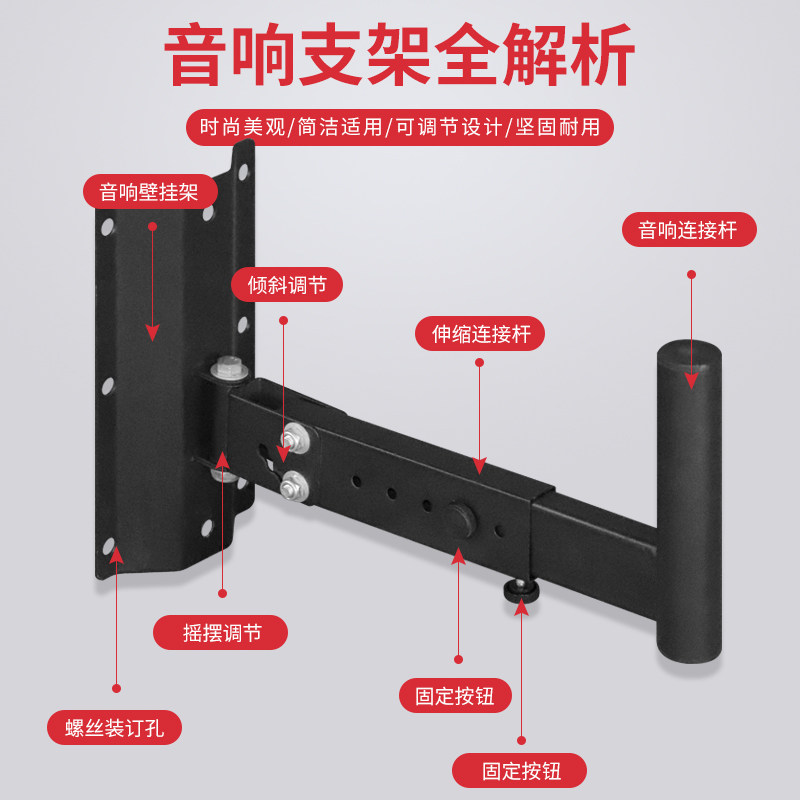 音响支架全解析

时尚美观/简洁适用/可调节设计/坚固耐用

音响壁挂架

音响连接杆

倾斜调节

伸缩连接杆

摇摆调节

固定按钮

螺丝装订孔

固定按钮