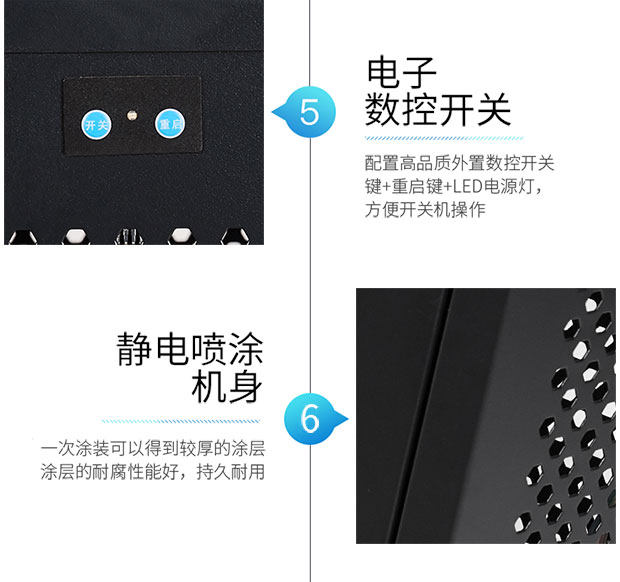 开关

重启

5

电子
数控开关

配置高品质外置数控开关键+重启键+LED电源灯，方便开关机操作

静电喷涂
机身

6

一次涂装可以得到较厚的涂层
涂层的耐腐性能好，持久耐用