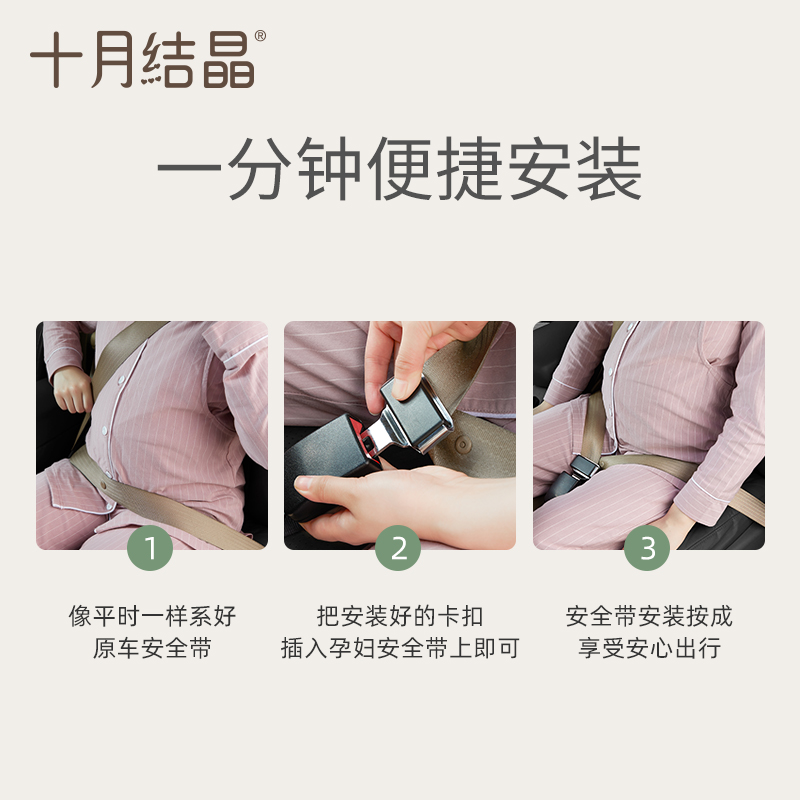 十月结晶®

一分钟便捷安装

1

像平时一样系好
原车安全带

2

把安装好的卡扣
插入孕妇安全带上即可

3

安全带安装按成
享受安心出行