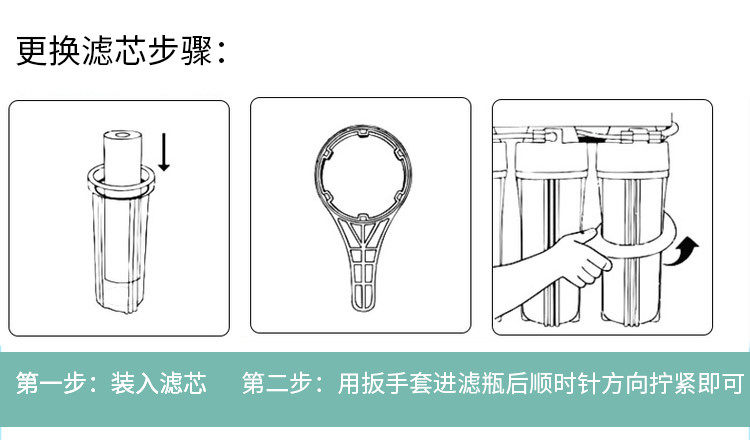 更换滤芯步骤：

第一步：装入滤芯

第二步：用扳手套进滤瓶后顺时针方向拧紧即可