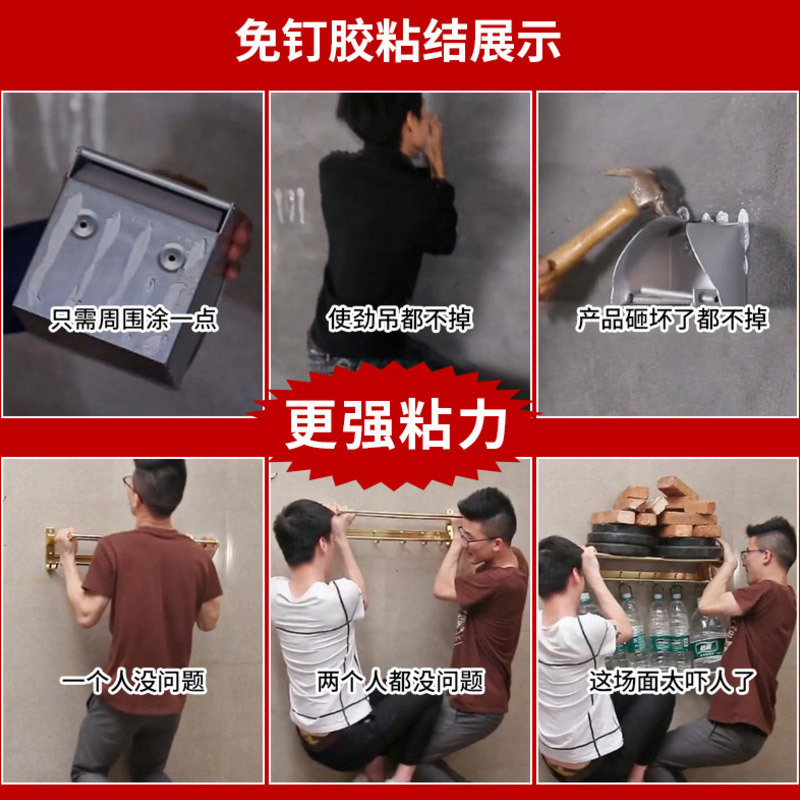 免钉胶粘结展示

只需周围涂一点

使劲吊都不掉

产品砸坏了都不掉

更强粘力

一个人没问题

两个人都没问题

这场面太吓人了