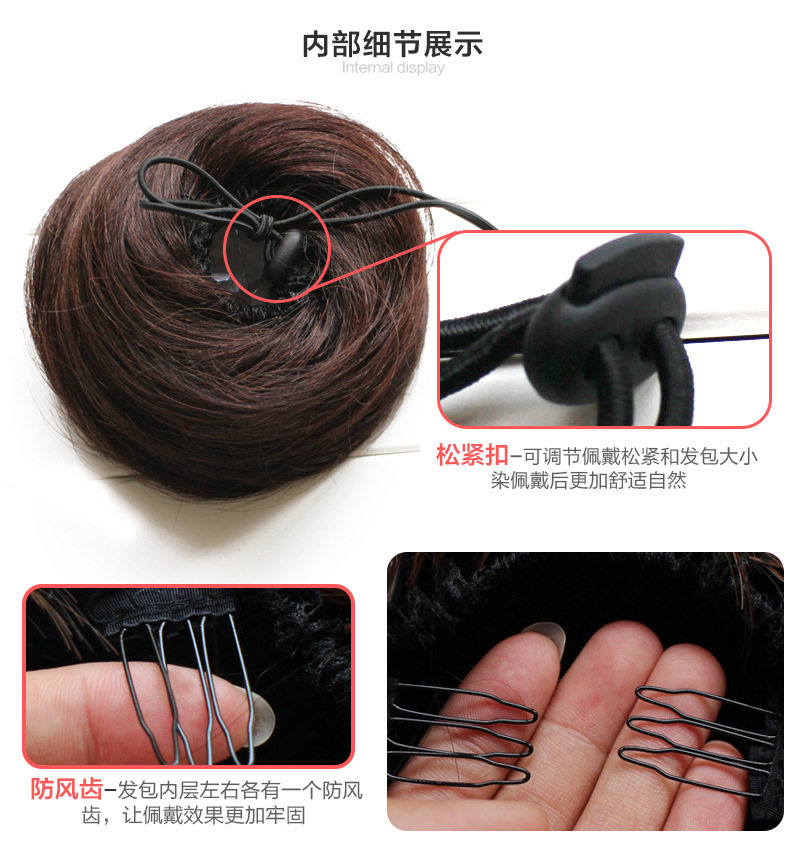 内部细节展示
Internal display

松紧扣–可调节佩戴松紧和发包大小
染佩戴后更加舒适自然

防风齿–发包内层左右各有一个防风齿，让佩戴效果更加牢固