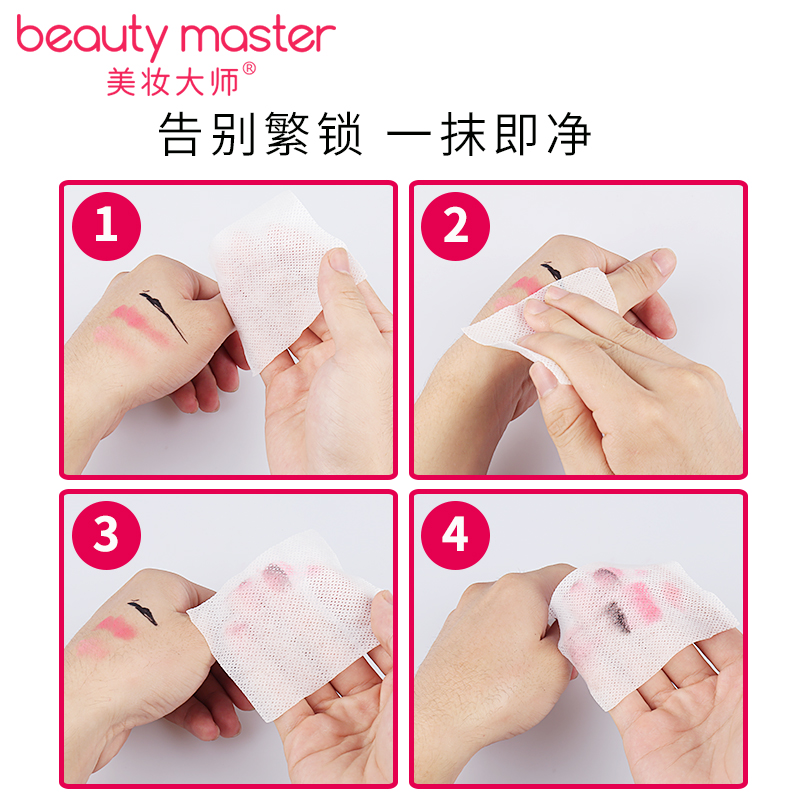 beauty master
美妆大师®

告别繁锁 一抹即净

1

2

3

4