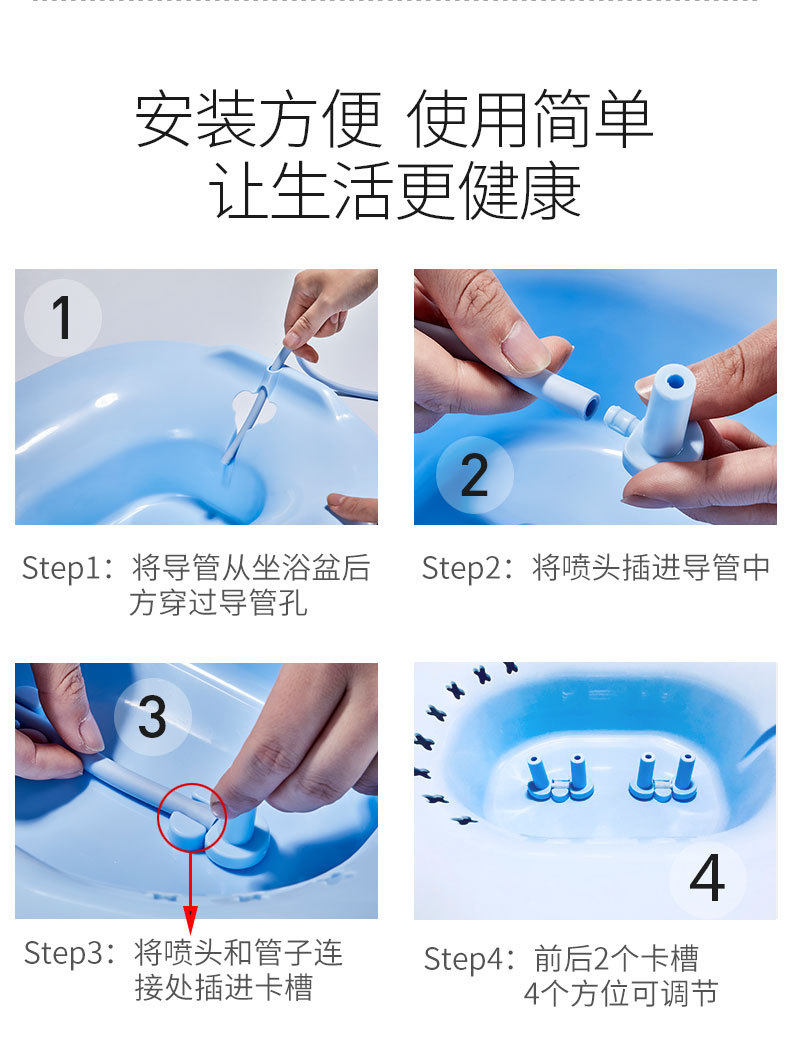 安装方便 使用简单
让生活更健康

1

Step1：将导管从坐浴盆后方穿过导管孔

2

Step2：将喷头插进导管中

3

Step3：将喷头和管子连接处插进卡槽

4

Step4：前后2个卡槽
4个方位可调节