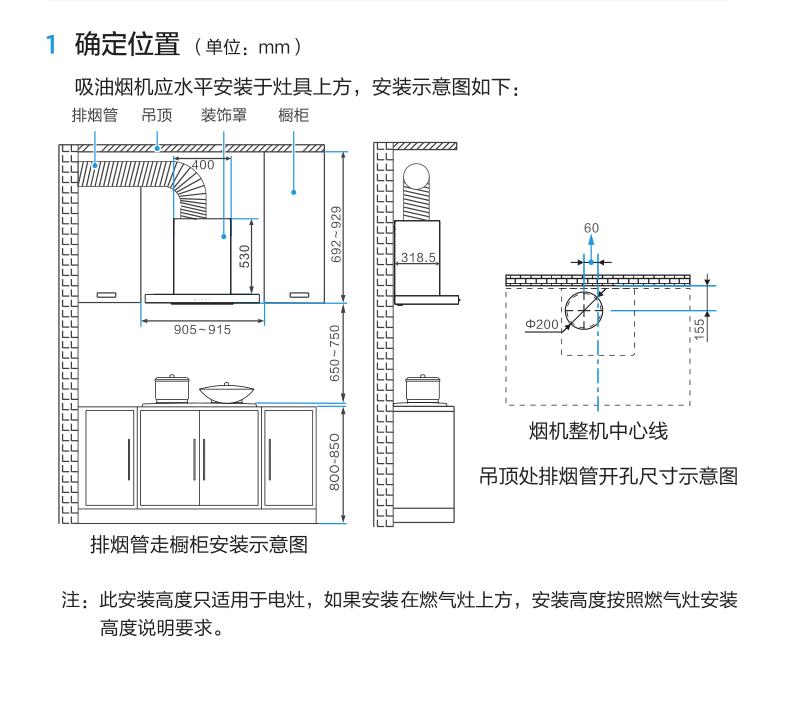 1 确定位置（单位：mm）

吸油烟机应水平安装于灶具上方，安装示意图如下：

排烟管 吊顶 装饰罩 橱柜

400

530

692~929

905~915

650~750

800~850

318.5

60

Φ200

155

烟机整机中心线

吊顶处排烟管开孔尺寸示意图

排烟管走橱柜安装示意图

注：此安装高度只适用于电灶，如果安装在燃气灶上方，安装高度按照燃气灶安装高度说明要求。