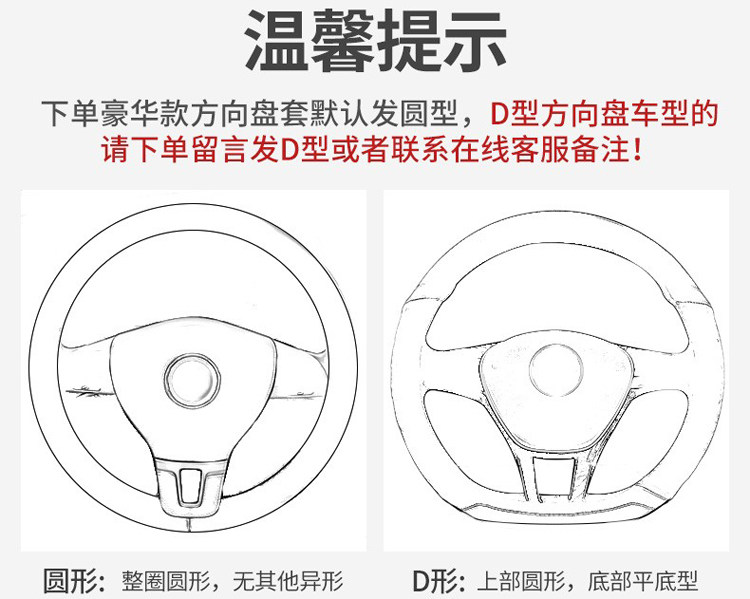 温馨提示

下单豪华款方向盘套默认发圆型，D型方向盘车型的请下单留言发D型或者联系在线客服备注！

圆形：整圈圆形，无其他异形

D形：上部圆形，底部平底型