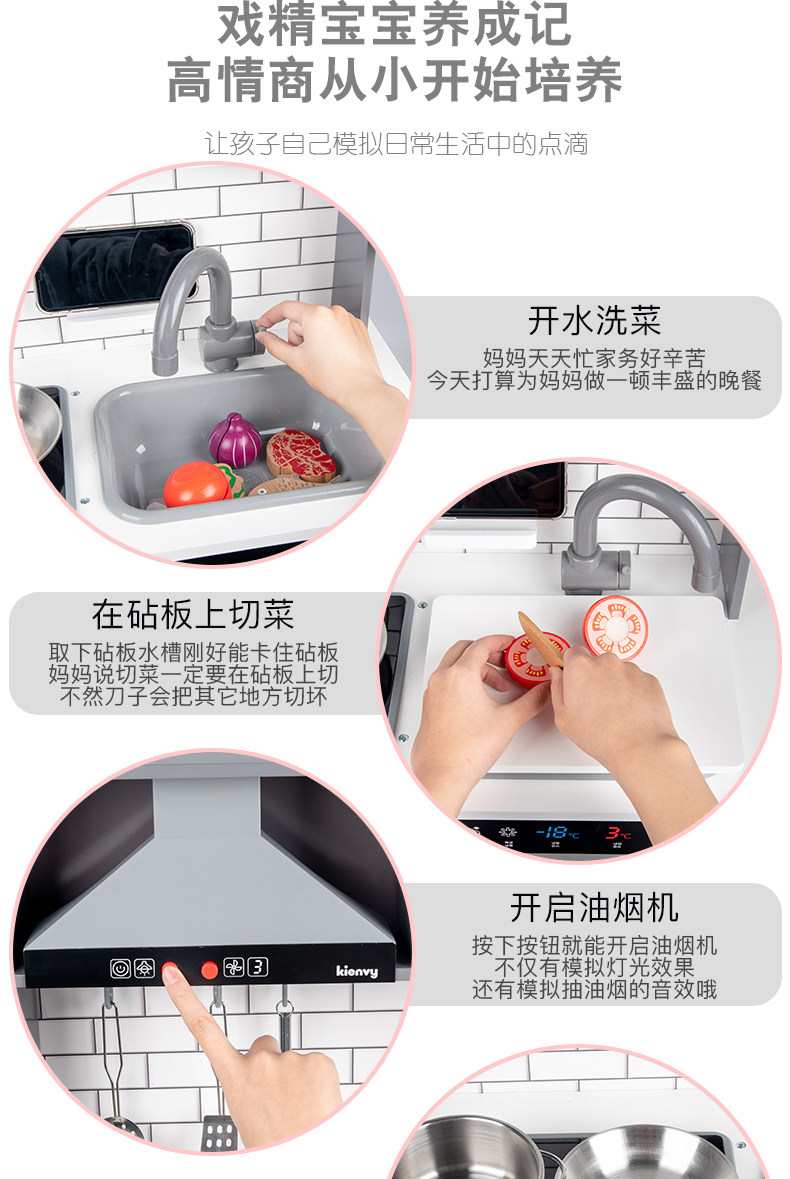 戏精宝宝养成记
高情商从小开始培养

让孩子自己模拟日常生活中的点滴

开水洗菜

妈妈天天忙家务好辛苦
今天打算为妈妈做一顿丰盛的晚餐

在砧板上切菜

取下砧板水槽刚好能卡住砧板
妈妈说切菜一定要在砧板上切
不然刀子会把其它地方切坏

-18°C 3°C

开启油烟机

按下按钮就能开启油烟机
不仅有模拟灯光效果
还有模拟抽油烟的音效哦

3 kienvy