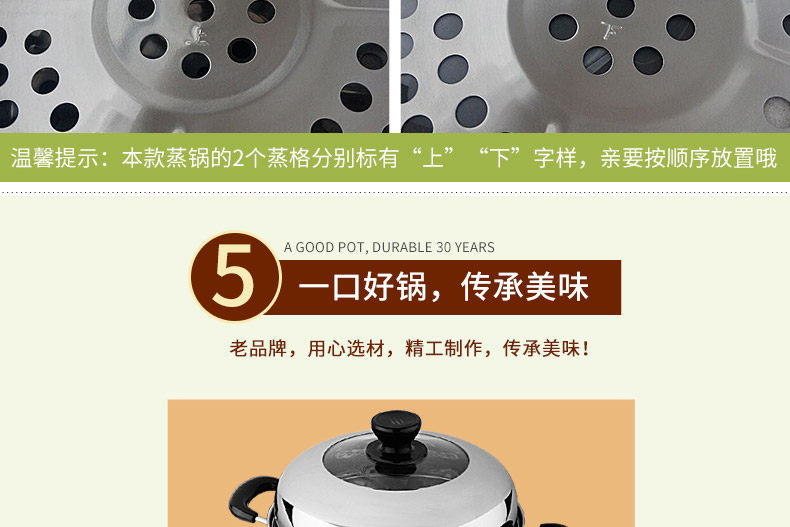 上

下

温馨提示：本款蒸锅的2个蒸格分别标有“上”“下”字样，亲要按顺序放置哦

5

A GOOD POT, DURABLE 30 YEARS

一口好锅，传承美味

老品牌，用心选材，精工制作，传承美味！