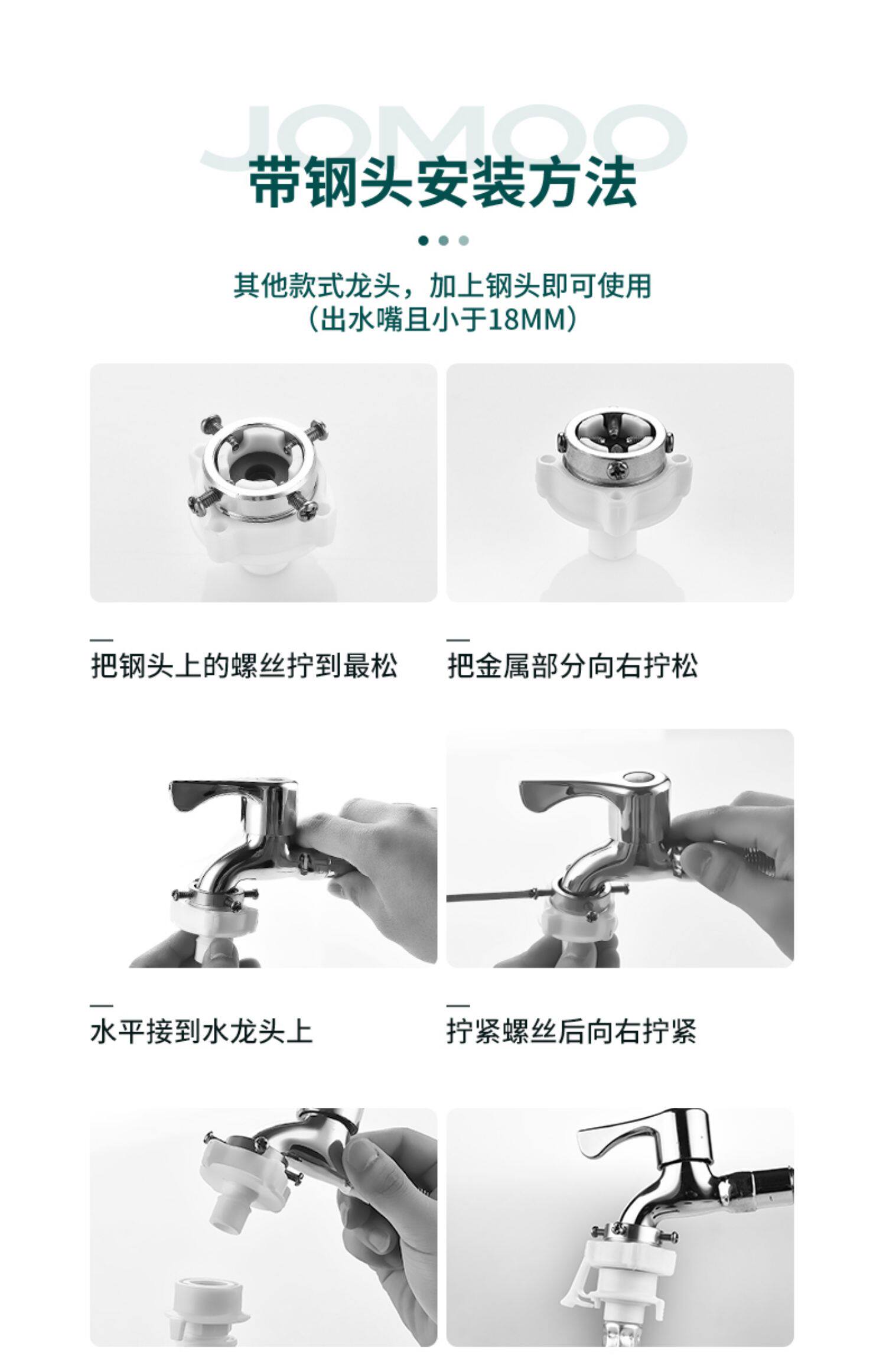 JOMOO

带钢头安装方法

其他款式龙头，加上钢头即可使用
（出水嘴且小于18MM）

把钢头上的螺丝拧到最松

把金属部分向右拧松

水平接到水龙头上

拧紧螺丝后向右拧紧