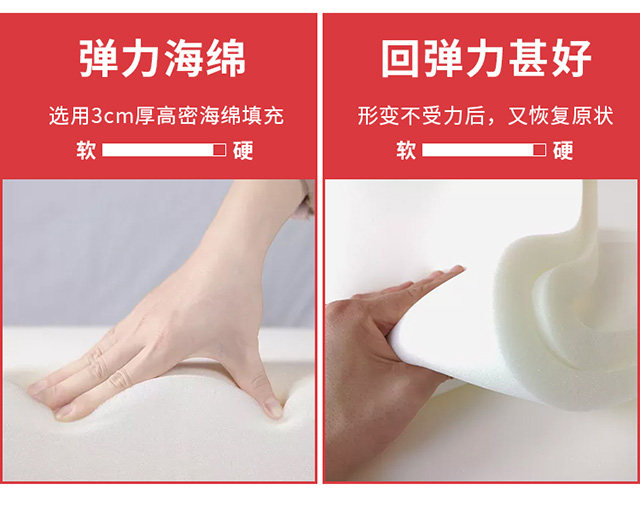 弹力海绵

选用3cm厚高密海绵填充

软 硬

回弹力甚好

形变不受力后，又恢复原状

软 硬