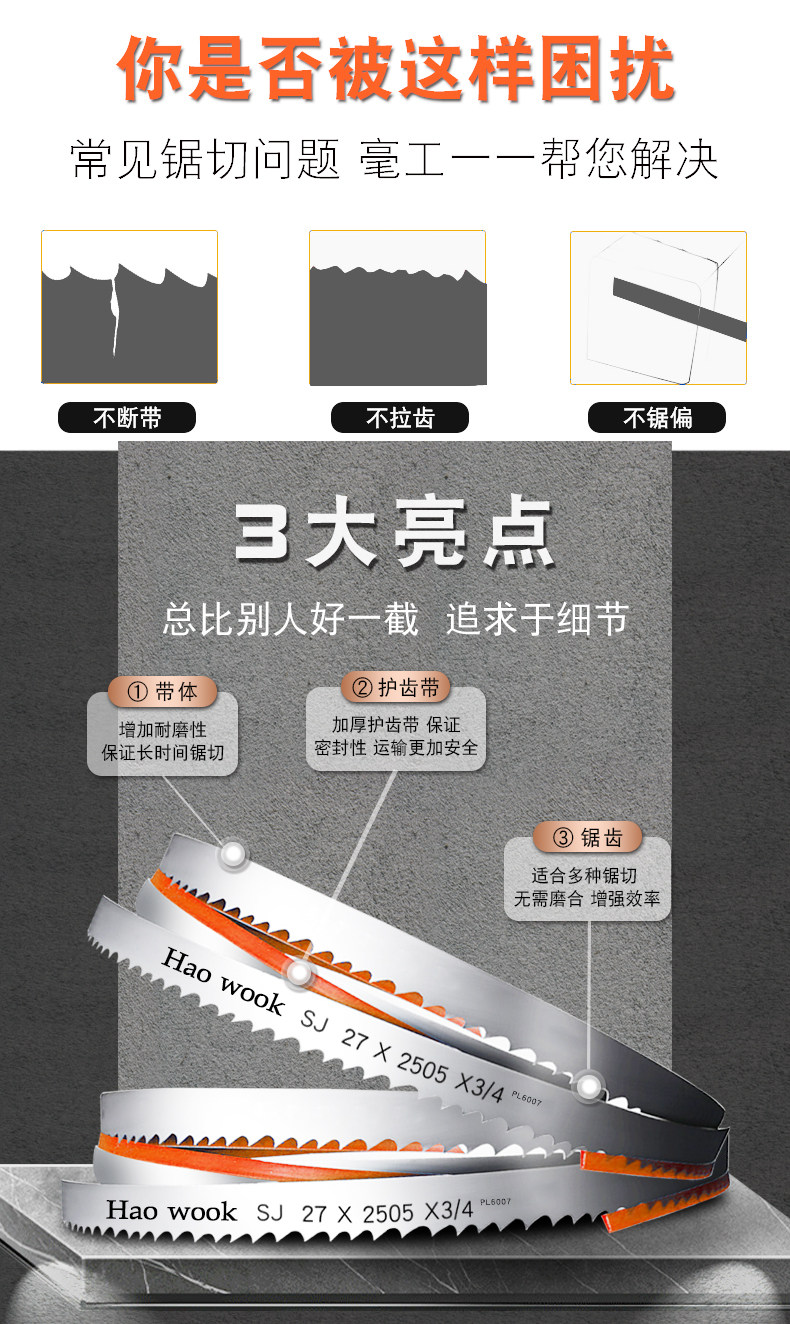 你是否被这样困扰

常见锯切问题 毫工一一帮您解决

不断带

不拉齿

不锯偏

3大亮点

总比别人好一截 追求于细节

① 带体
增加耐磨性
保证长时间锯切

② 护齿带
加厚护齿带 保证
密封性 运输更加安全

③ 锯齿
适合多种锯切
无需磨合 增强效率

Hao wook SJ 27 X 2505 X3/4 PL6007

Hao wook SJ 27 X 2505 X3/4 PL6007