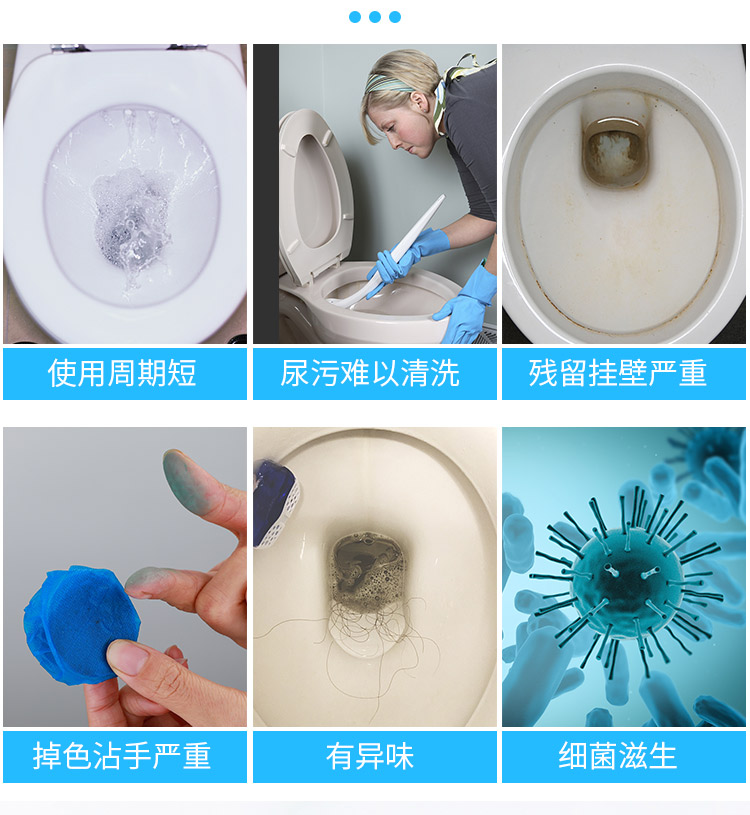 使用周期短

尿污难以清洗

残留挂壁严重

掉色沾手严重

有异味

细菌滋生