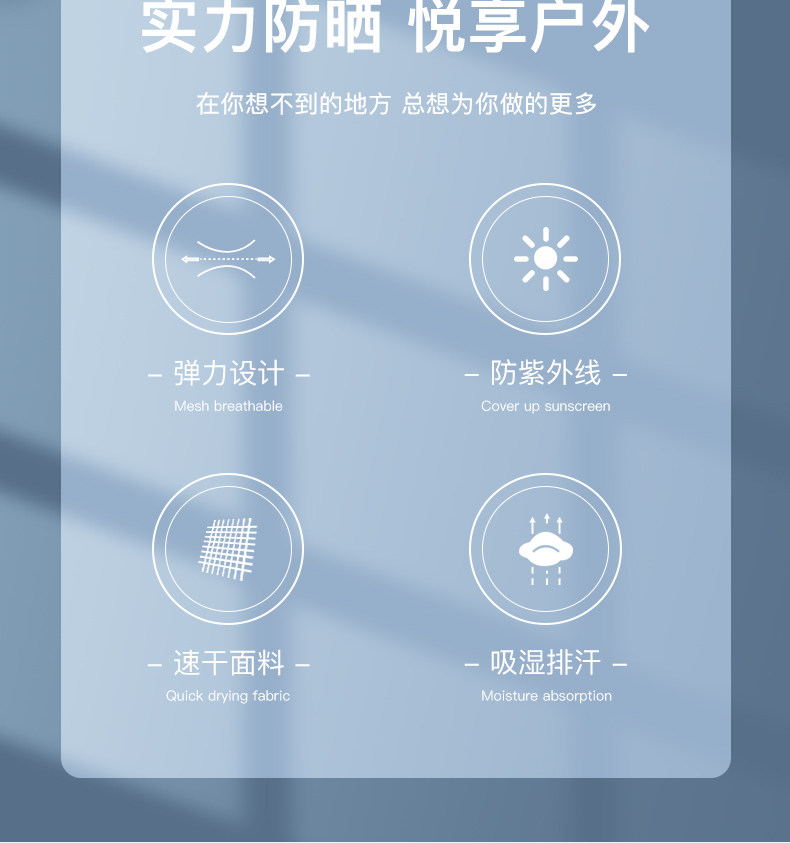 实力防晒 悦享户外

在你想不到的地方 总想为你做的更多

- 弹力设计 -
Mesh breathable

- 防紫外线 -
Cover up sunscreen

- 速干面料 -
Quick drying fabric

- 吸湿排汗 -
Moisture absorption