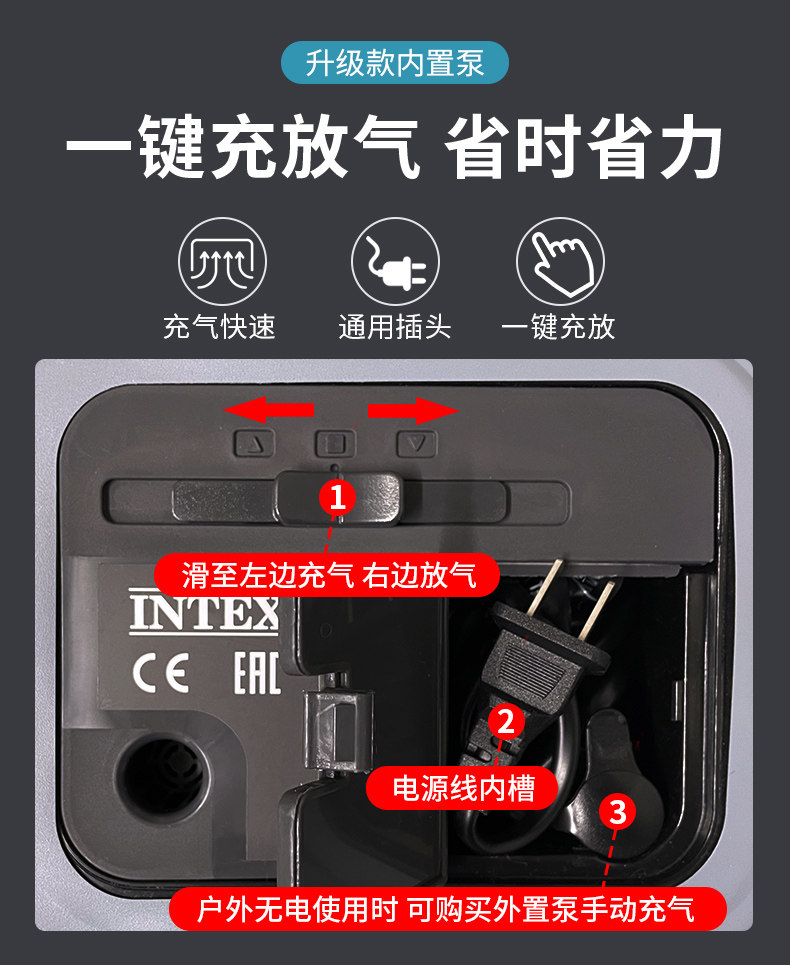 升级款内置泵

一键充放气 省时省力

充气快速 通用插头 一键充放

1
滑至左边充气 右边放气

INTEX

CE EAC

2
电源线内槽

3
户外无电使用时 可购买外置泵手动充气