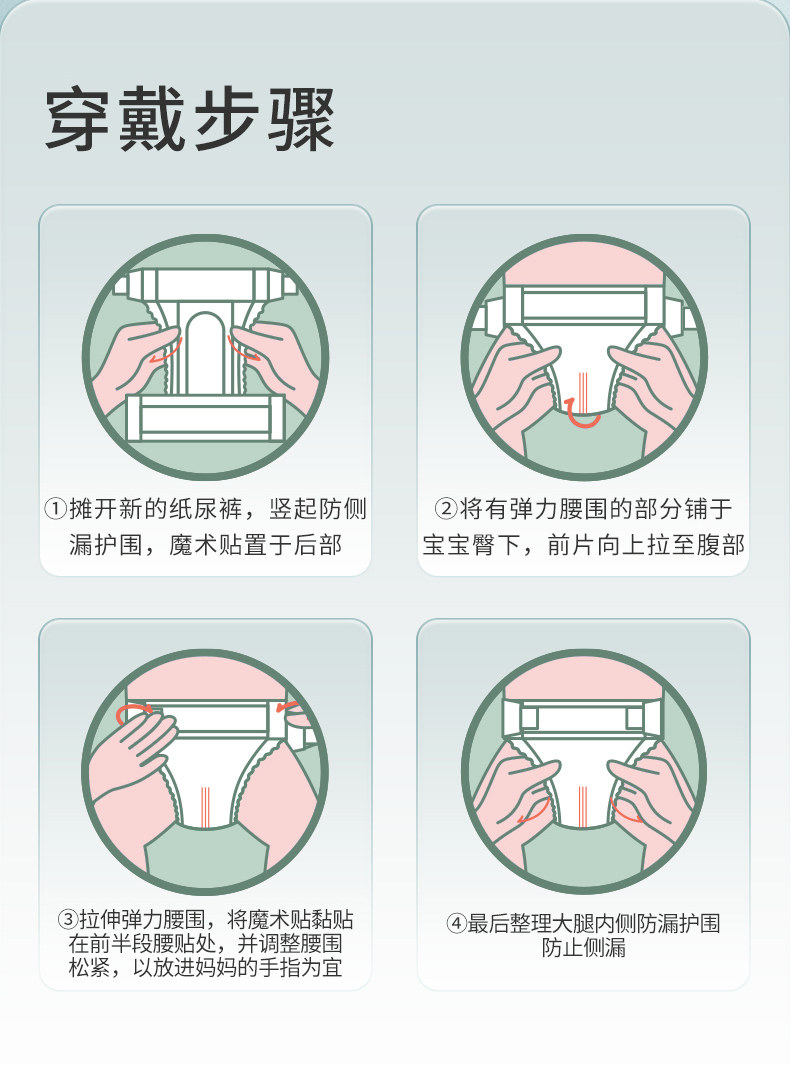 穿戴步骤

①摊开新的纸尿裤，竖起防侧漏护围，魔术贴置于后部

②将有弹力腰围的部分铺于宝宝臀下，前片向上拉至腹部

③拉伸弹力腰围，将魔术贴黏贴在前半段腰贴处，并调整腰围松紧，以放进妈妈的手指为宜

④最后整理大腿内侧防漏护围防止侧漏