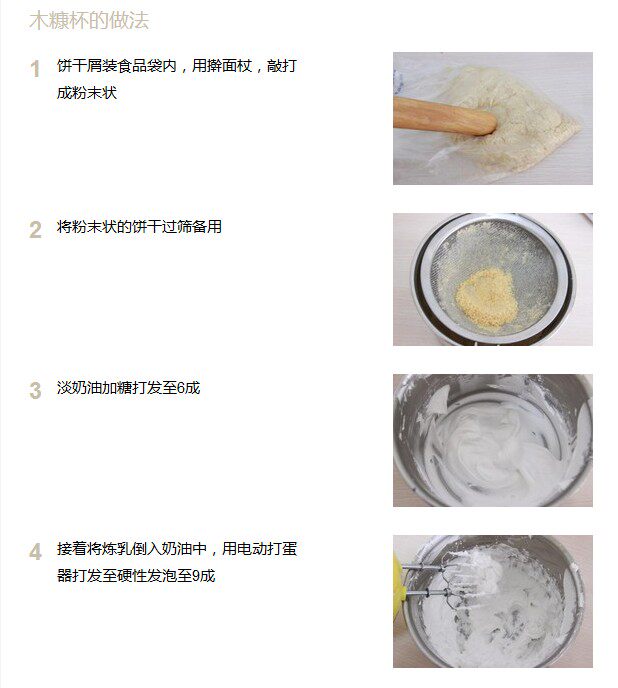 木糠杯的做法

1 饼干屑装食品袋内，用擀面杖，敲打成粉末状

2 将粉末状的饼干过筛备用

3 淡奶油加糖打发至6成

4 接着将炼乳倒入奶油中，用电动打蛋器打发至硬性发泡至9成