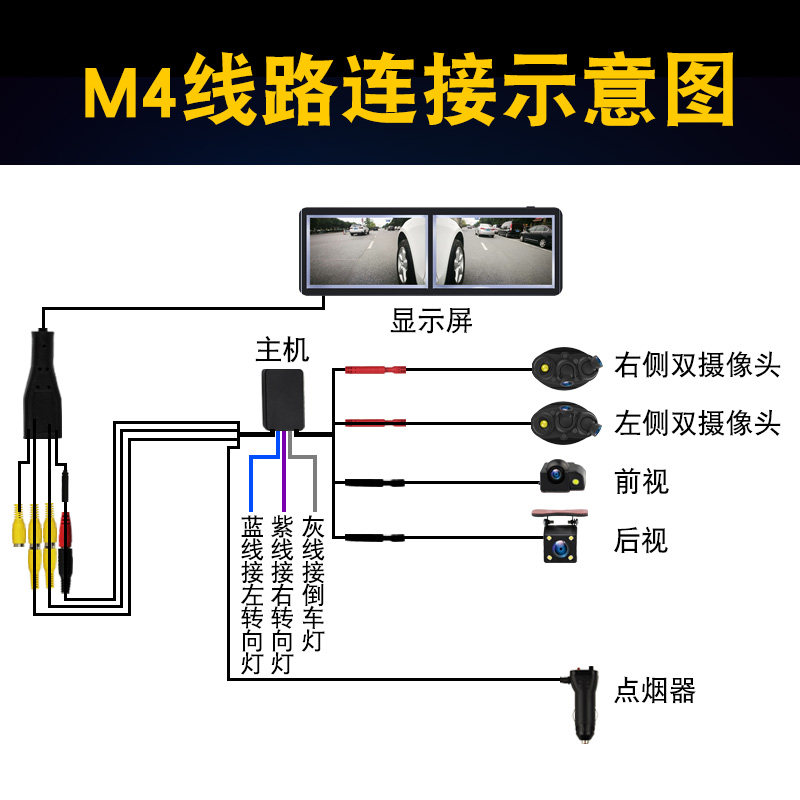 M4线路连接示意图

显示屏

主机

右侧双摄像头

左侧双摄像头

前视

后视

蓝线接左转向灯

紫线接右转向灯

灰线接倒车灯

点烟器