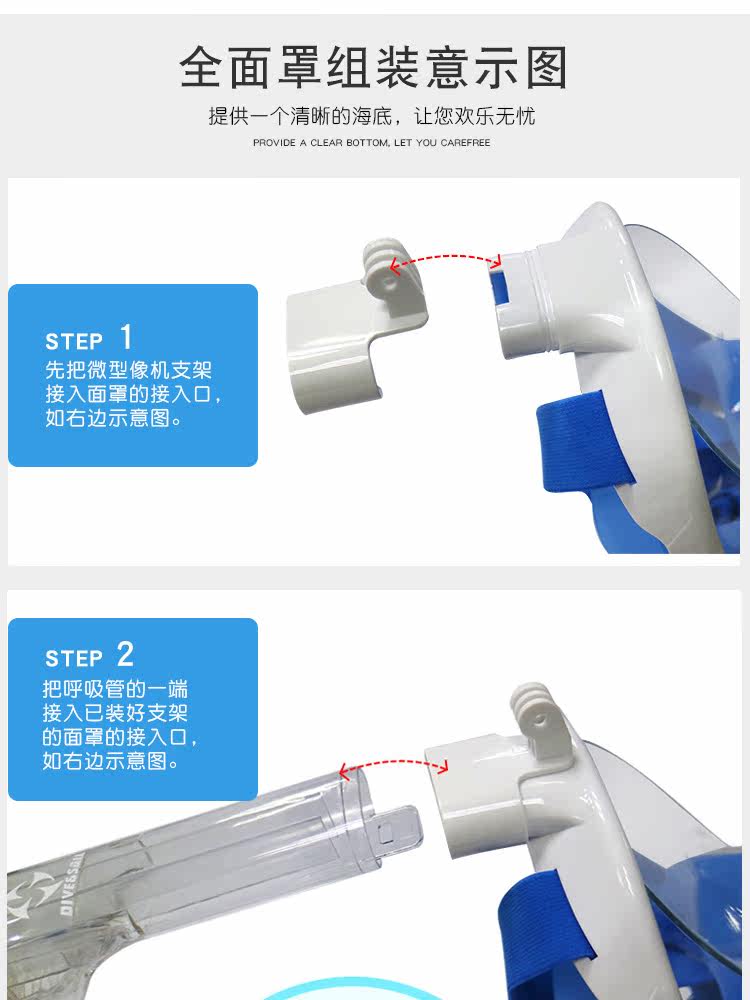 全面罩组装意示图

提供一个清晰的海底，让您欢乐无忧

PROVIDE A CLEAR BOTTOM, LET YOU CAREFREE

STEP 1

先把微型像机支架接入面罩的接入口，如右边示意图。

STEP 2

把呼吸管的一端接入已装好支架的面罩的接入口，如右边示意图。

DIVE&SAIL