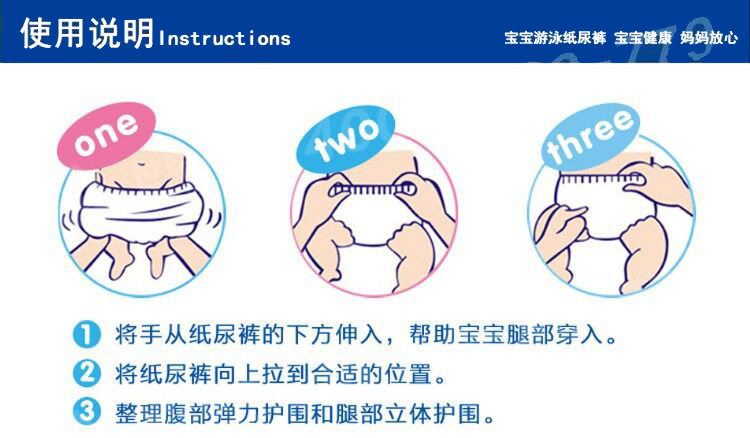 使用说明 Instructions

宝宝游泳纸尿裤 宝宝健康 妈妈放心

one

two

three

1 将手从纸尿裤的下方伸入，帮助宝宝腿部穿入。

2 将纸尿裤向上拉到合适的位置。

3 整理腹部弹力护围和腿部立体护围。