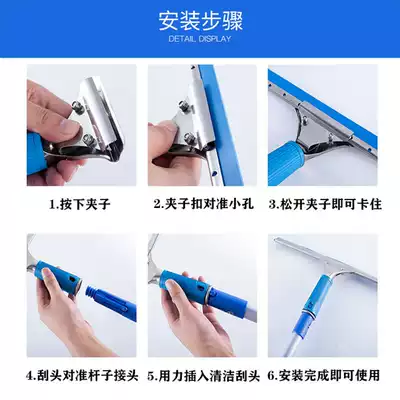 安装步骤
DETAIL DISPLAY

1.按下夹子

2.夹子扣对准小孔

3.松开夹子即可卡住

4.刮头对准杆子接头

5.用力插入清洁刮头

6.安装完成即可使用