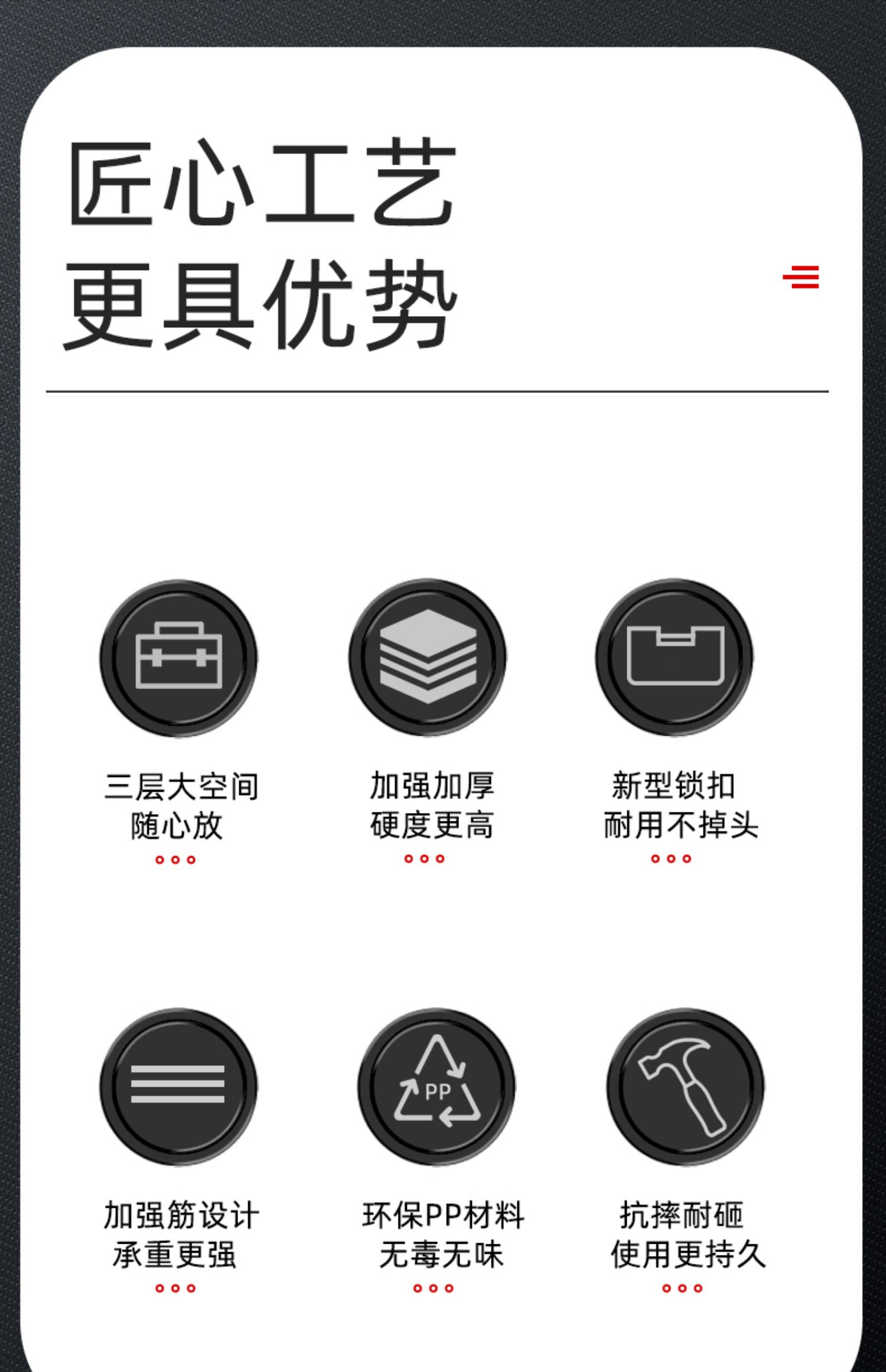 匠心工艺
更具优势

三层大空间
随心放

加强加厚
硬度更高

新型锁扣
耐用不掉头

PP

加强筋设计
承重更强

环保PP材料
无毒无味

抗摔耐砸
使用更持久