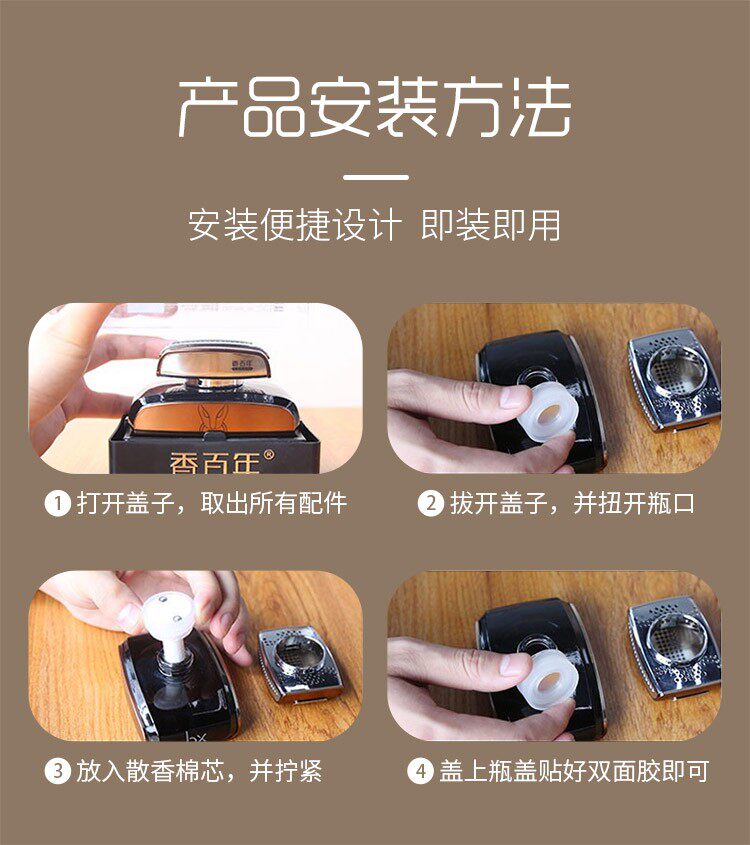 产品安装方法

安装便捷设计 即装即用

香百年

香百年®

① 打开盖子，取出所有配件

② 拔开盖子，并扭开瓶口

bx

③ 放入散香棉芯，并拧紧

④ 盖上瓶盖贴好双面胶即可