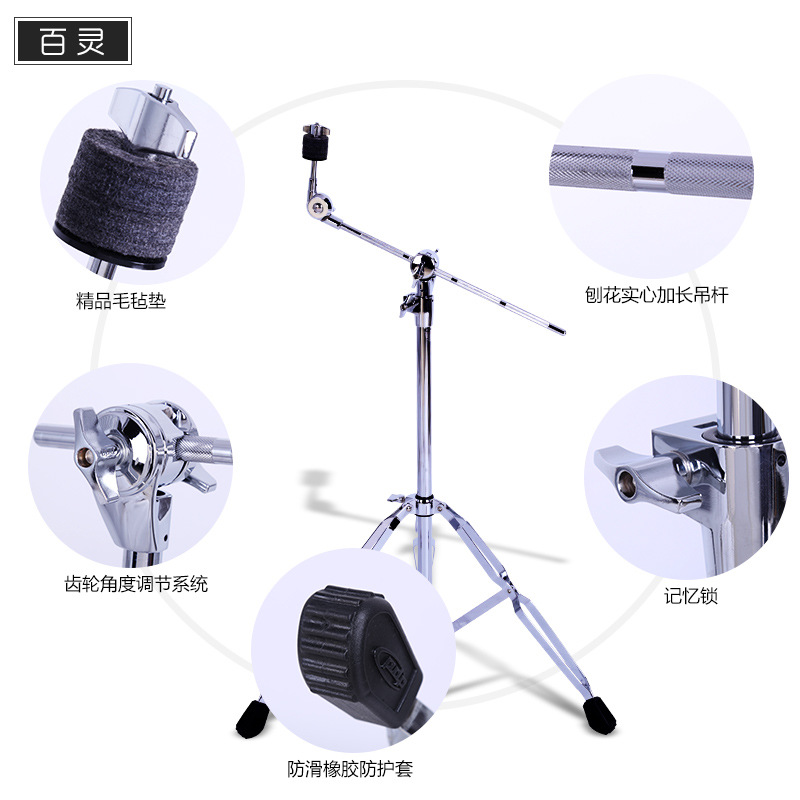 百灵

精品毛毡垫

刨花实心加长吊杆

齿轮角度调节系统

记忆锁

防滑橡胶防护套