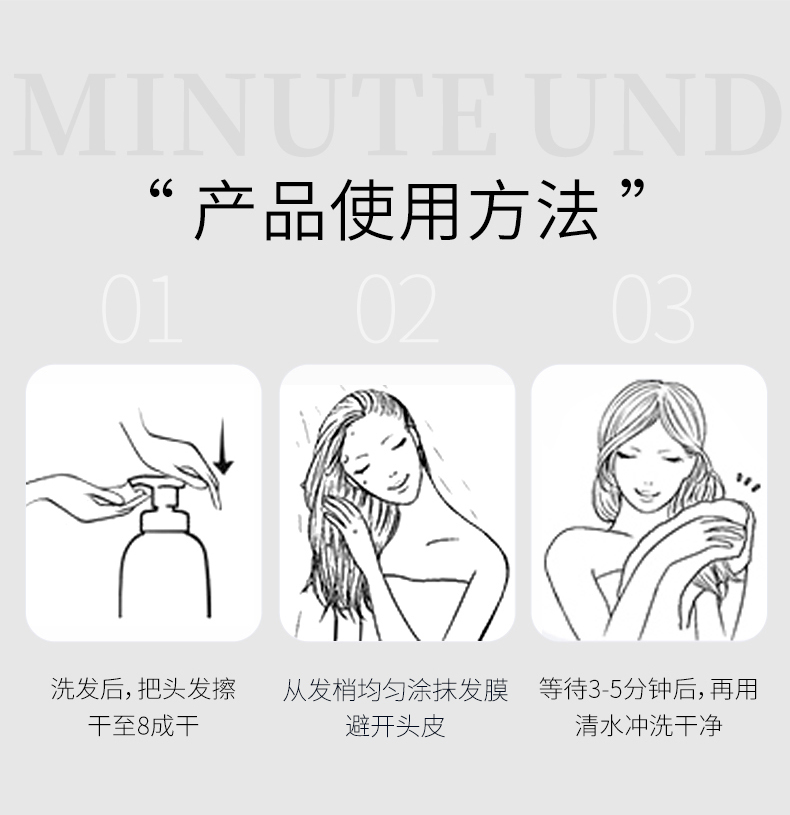 MINUTE UND

“ 产品使用方法 ”

01

02

03

洗发后，把头发擦干至8成干

从发梢均匀涂抹发膜避开头皮

等待3-5分钟后，再用清水冲洗干净