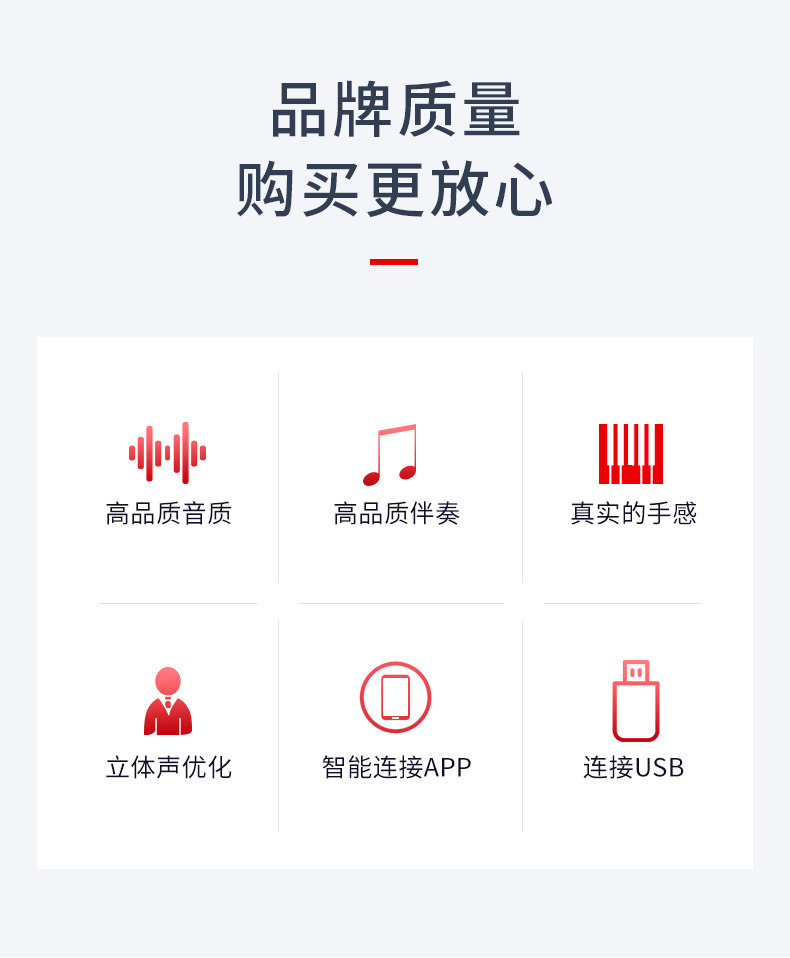 品牌质量
购买更放心

高品质音质

高品质伴奏

真实的手感

立体声优化

智能连接APP

连接USB