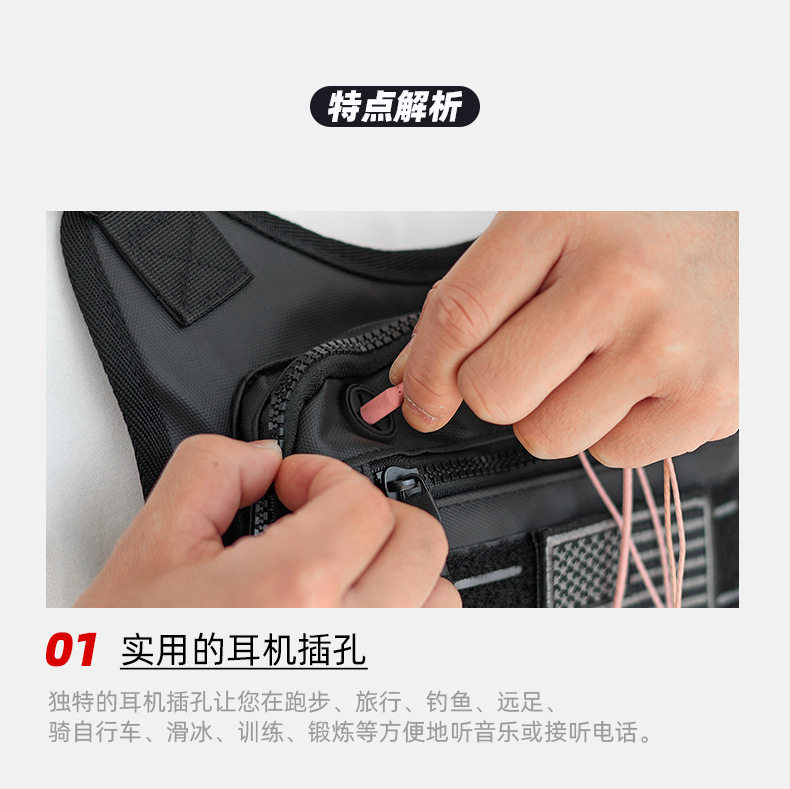 特点解析

01 实用的耳机插孔

独特的耳机插孔让您在跑步、旅行、钓鱼、远足、骑自行车、滑冰、训练、锻炼等方便地听音乐或接听电话。