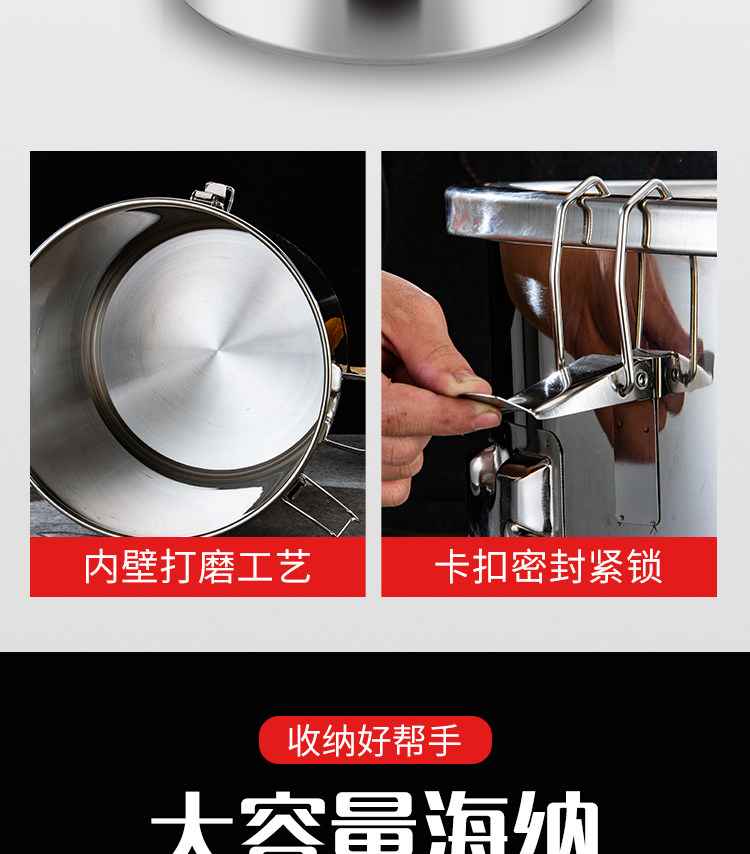 内壁打磨工艺

卡扣密封紧锁

收纳好帮手

大容量海纳