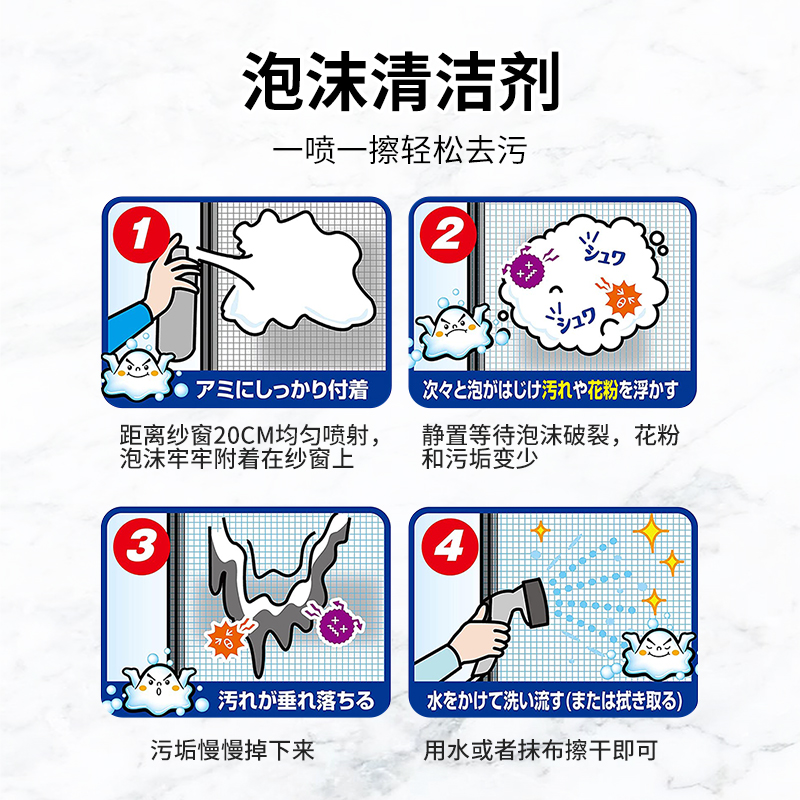 泡沫清洁剂

一喷一擦轻松去污

1

アミにしっかり付着

距离纱窗20CM均匀喷射，泡沫牢牢附着在纱窗上

2

シュワ

シュワ

次々と泡がはじけ汚れや花粉を浮かす

静置等待泡沫破裂，花粉和污垢变少

3

汚れが垂れ落ちる

污垢慢慢掉下来

4

水をかけて洗い流す(または拭き取る)

用水或者抹布擦干即可