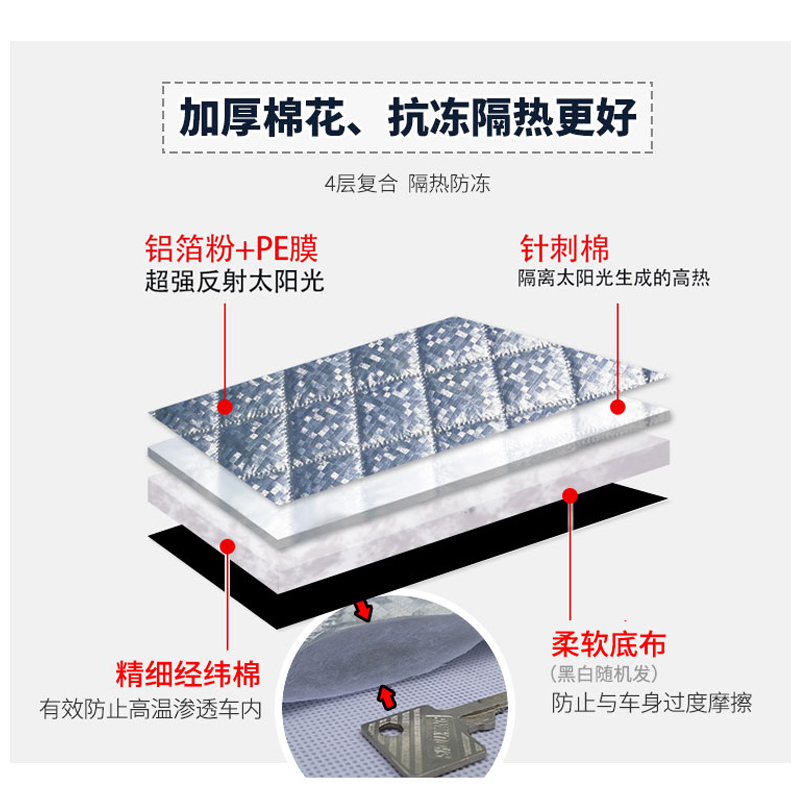 加厚棉花、抗冻隔热更好

4层复合 隔热防冻

铝箔粉+PE膜
超强反射太阳光

针刺棉
隔离太阳光生成的高热

精细经纬棉
有效防止高温渗透车内

柔软底布
(黑白随机发)
防止与车身过度摩擦