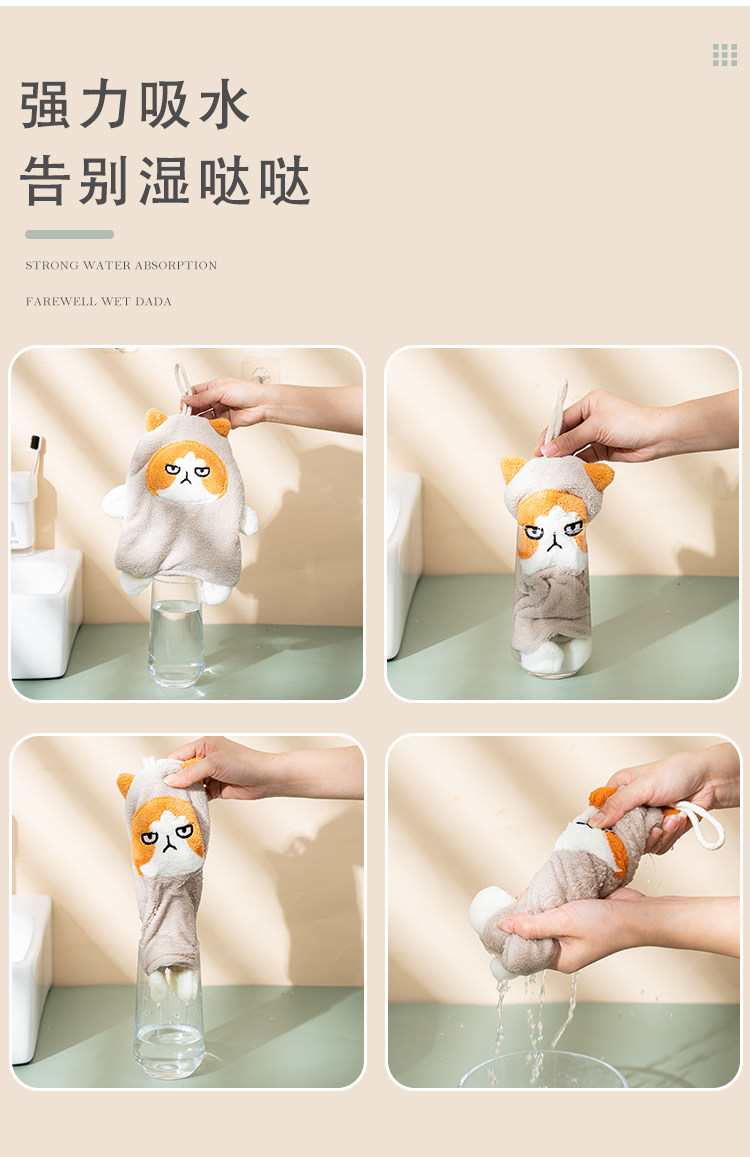 强力吸水
告别湿哒哒

STRONG WATER ABSORPTION

FAREWELL WET DADA