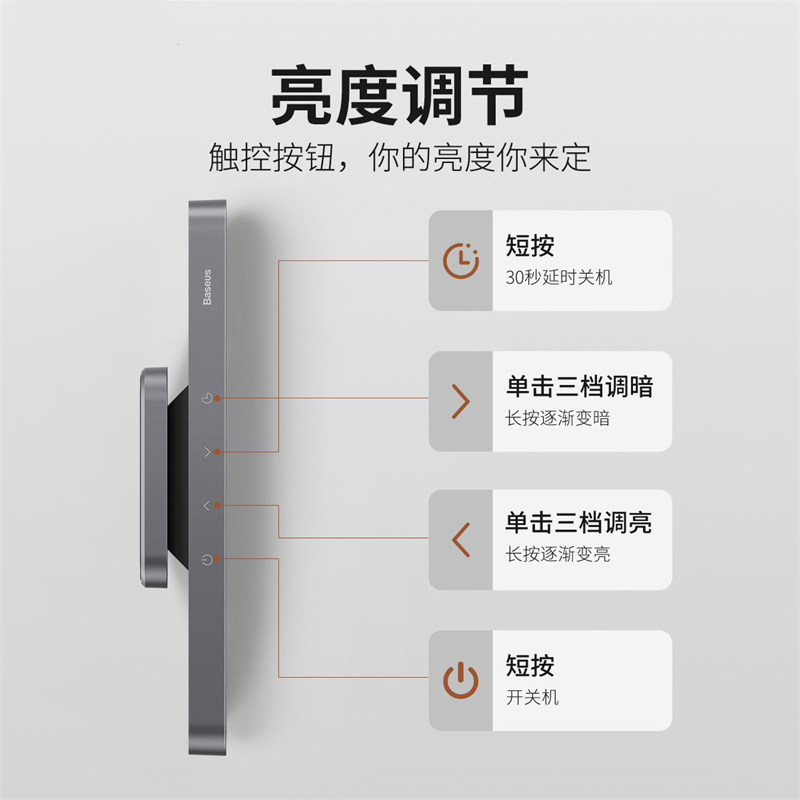 亮度调节
触控按钮，你的亮度你来定

Baseus

短按
30秒延时关机

单击三档调暗
长按逐渐变暗

单击三档调亮
长按逐渐变亮

短按
开关机