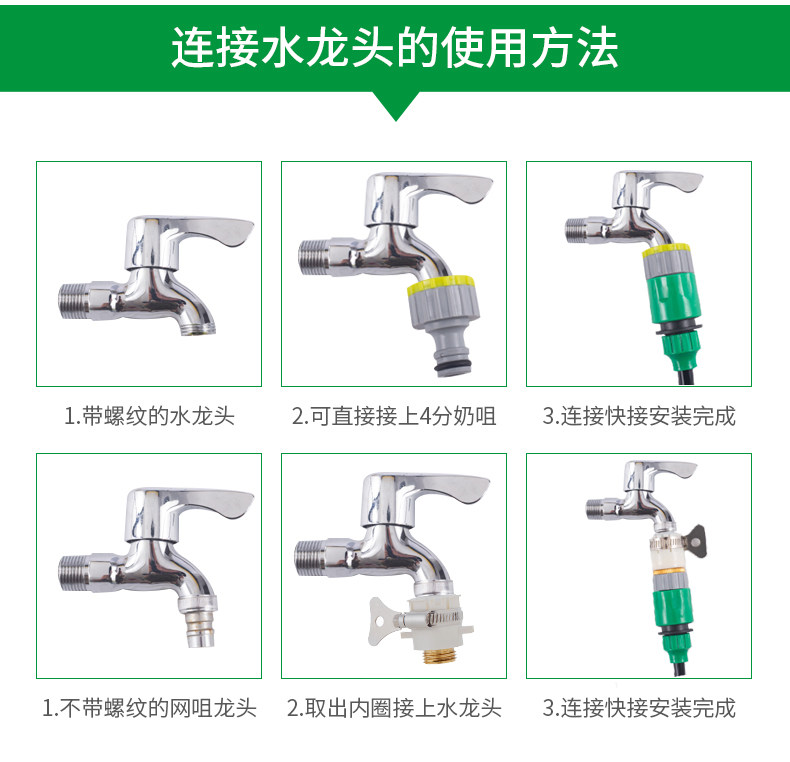 连接水龙头的使用方法

1.带螺纹的水龙头

2.可直接接上4分奶咀

3.连接快接安装完成

1.不带螺纹的网咀龙头

2.取出内圈接上水龙头

3.连接快接安装完成