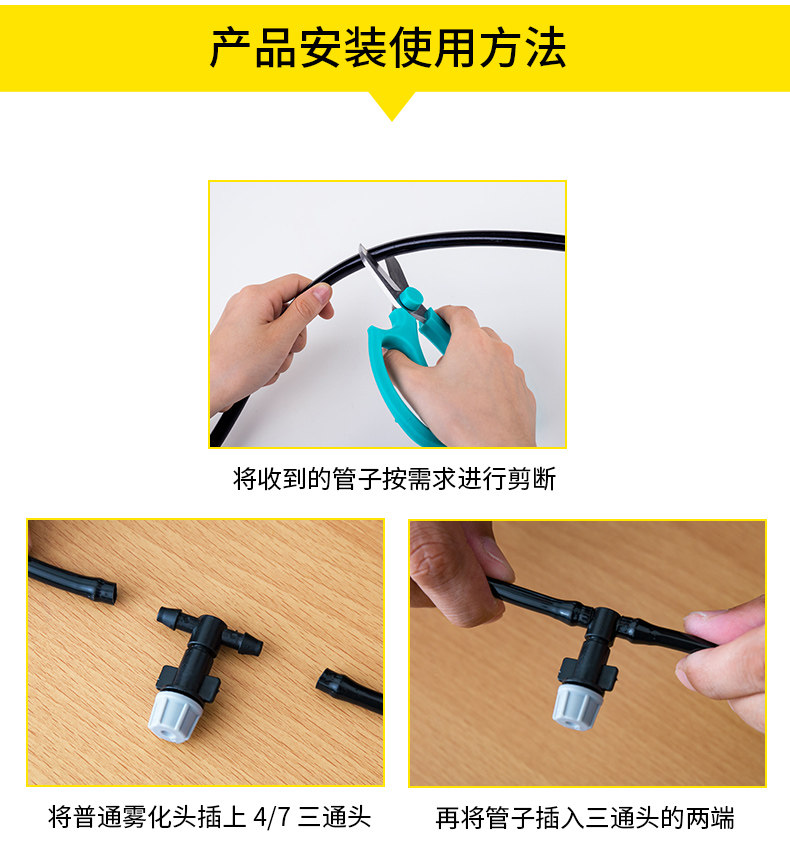 产品安装使用方法

将收到的管子按需求进行剪断

将普通雾化头插上 4/7 三通头

再将管子插入三通头的两端