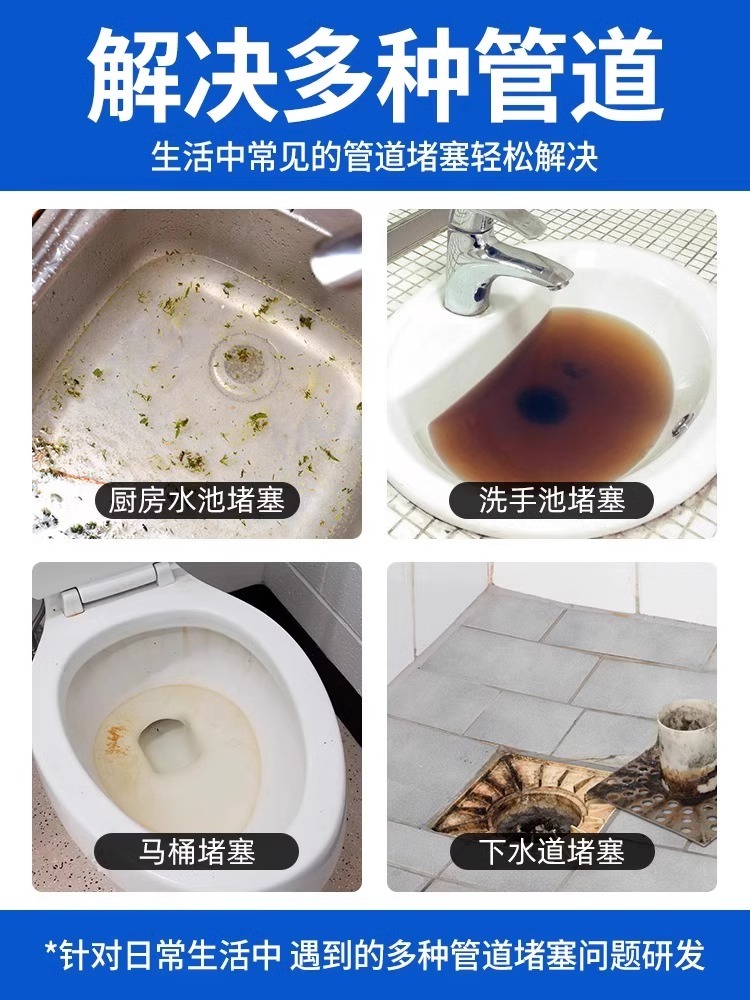 解决多种管道

生活中常见的管道堵塞轻松解决

厨房水池堵塞

洗手池堵塞

马桶堵塞

下水道堵塞

*针对日常生活中 遇到的多种管道堵塞问题研发