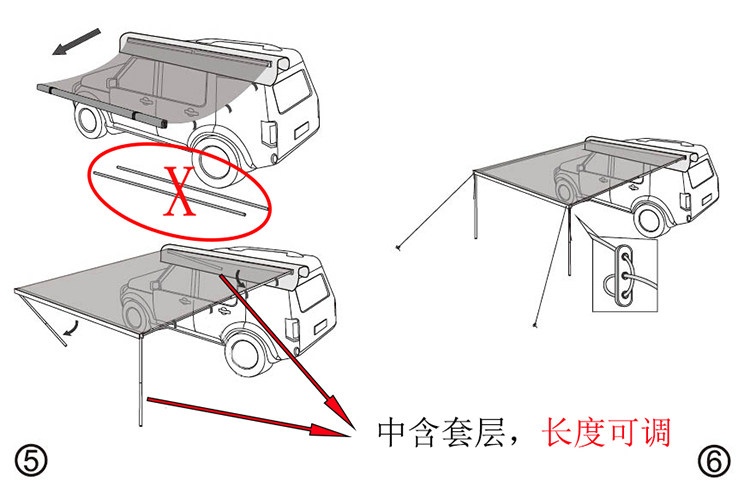 X

中含套层，长度可调

⑤

⑥