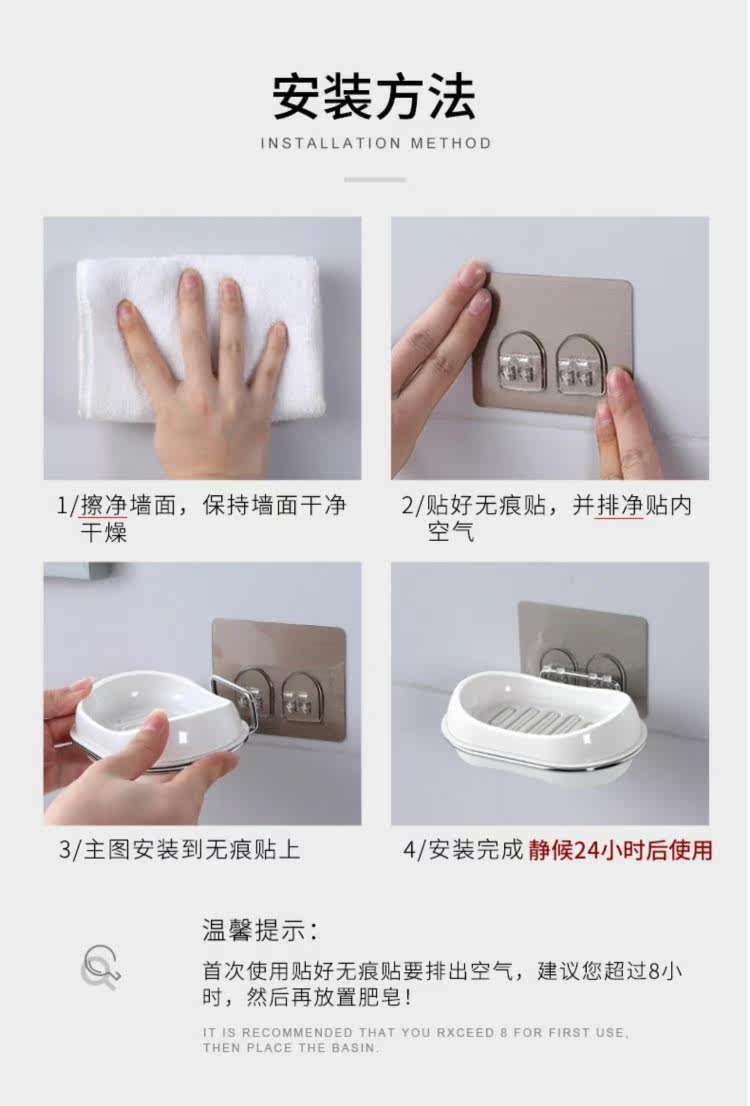 安装方法
INSTALLATION METHOD

1/擦净墙面，保持墙面干净干燥

2/贴好无痕贴，并排净贴内空气

3/主图安装到无痕贴上

4/安装完成 静候24小时后使用

温馨提示：

首次使用贴好无痕贴要排出空气，建议您超过8小时，然后再放置肥皂！

IT IS RECOMMENDED THAT YOU RXCEED 8 FOR FIRST USE, THEN PLACE THE BASIN.